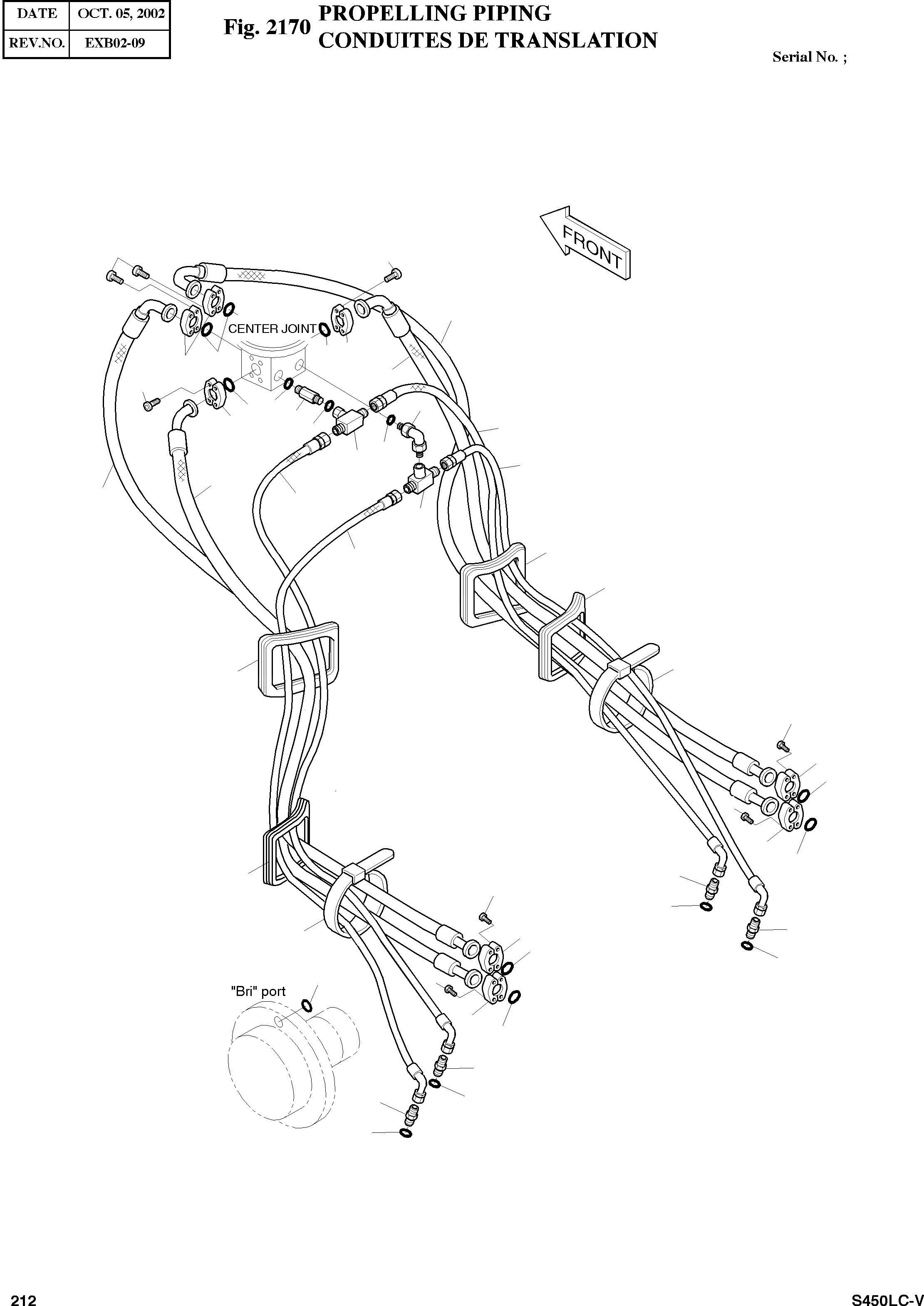 | DATE | OCT. 05, 2002 |
|---|---|
| REV.NO. | EXB02-09 |

Fig. 2170 PROPELLING PIPING
CONDUITES DE TRANSLATION

Serial No. ;

FRONT

CENTER JOINT

"Bri" port

212

S450LC-V