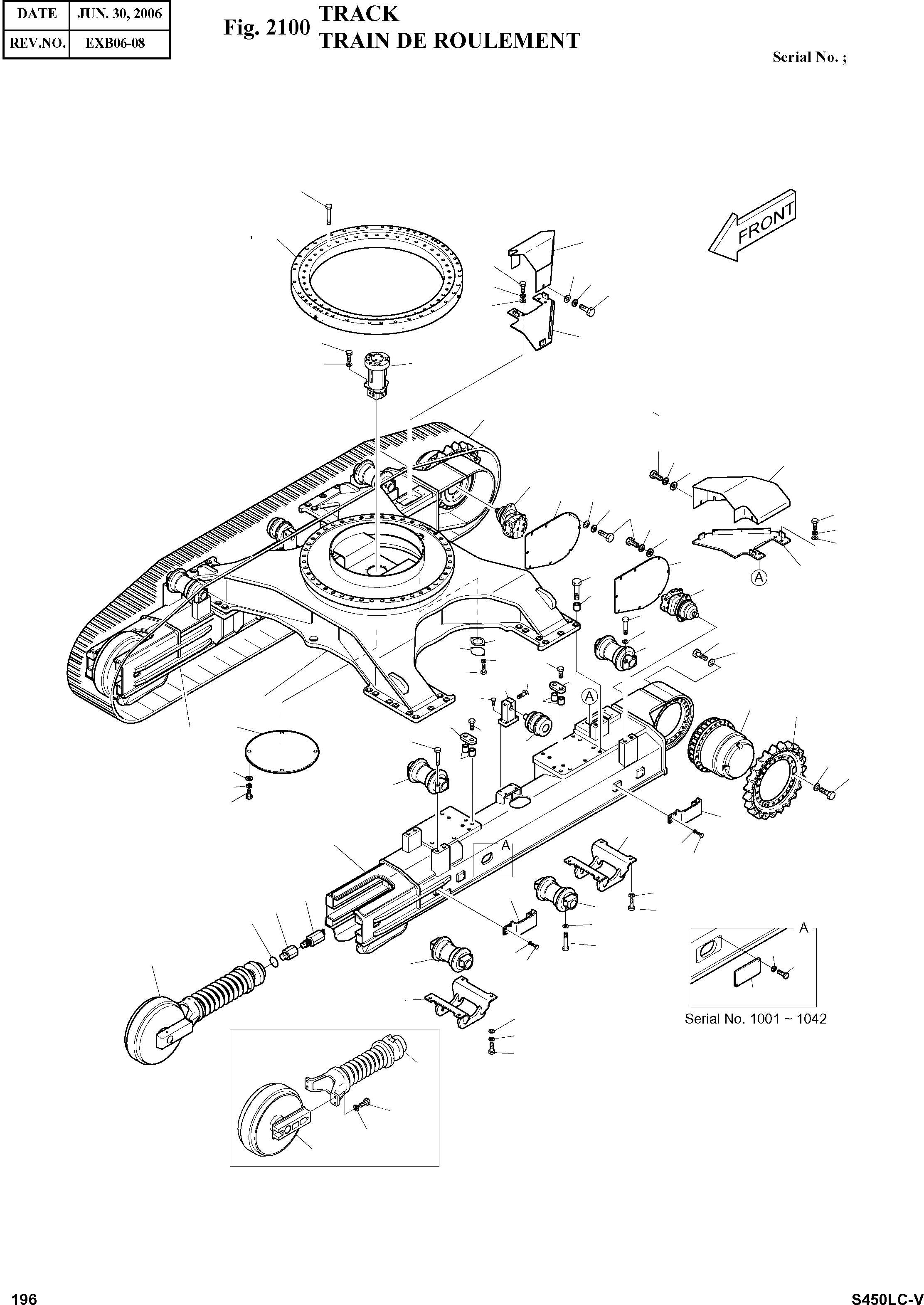 | DATE | JUN. 30, 2006 |
|---|---|
| REV.NO. | EXB06-08 |

Fig. 2100 TRACK
TRAIN DE ROULEMENT

Serial No. ;

FRONT

A

A

A

A

Serial No. 1001 ~ 1042

196

S450LC-V