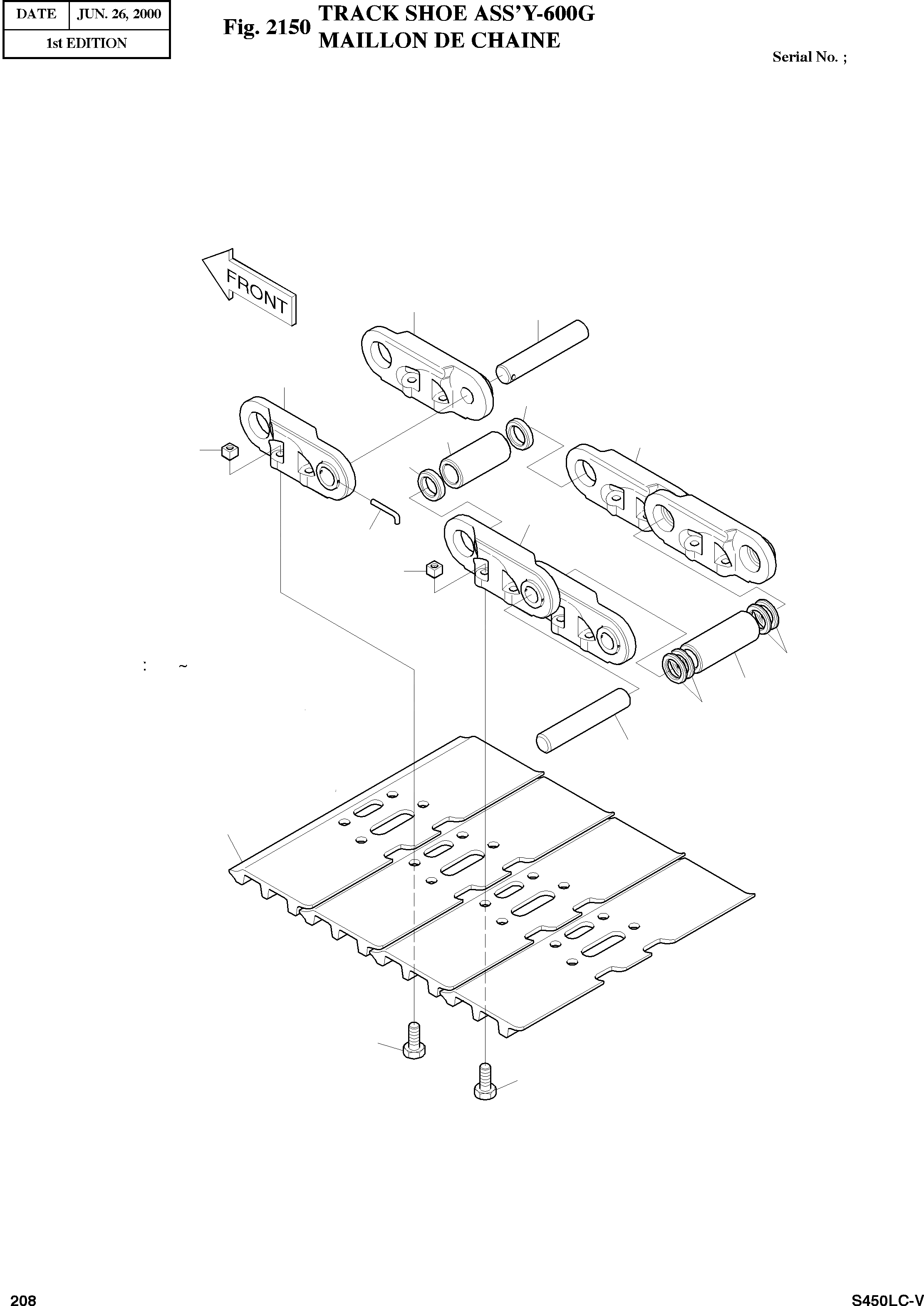 | DATE | JUN. 26, 2000 |
|---|---|
| 1st EDITION | |

Fig. 2150 TRACK SHOE ASS'Y-600G
MAILLON DE CHAINE

Serial No. ;

FRONT

: ~

208

S450LC-V