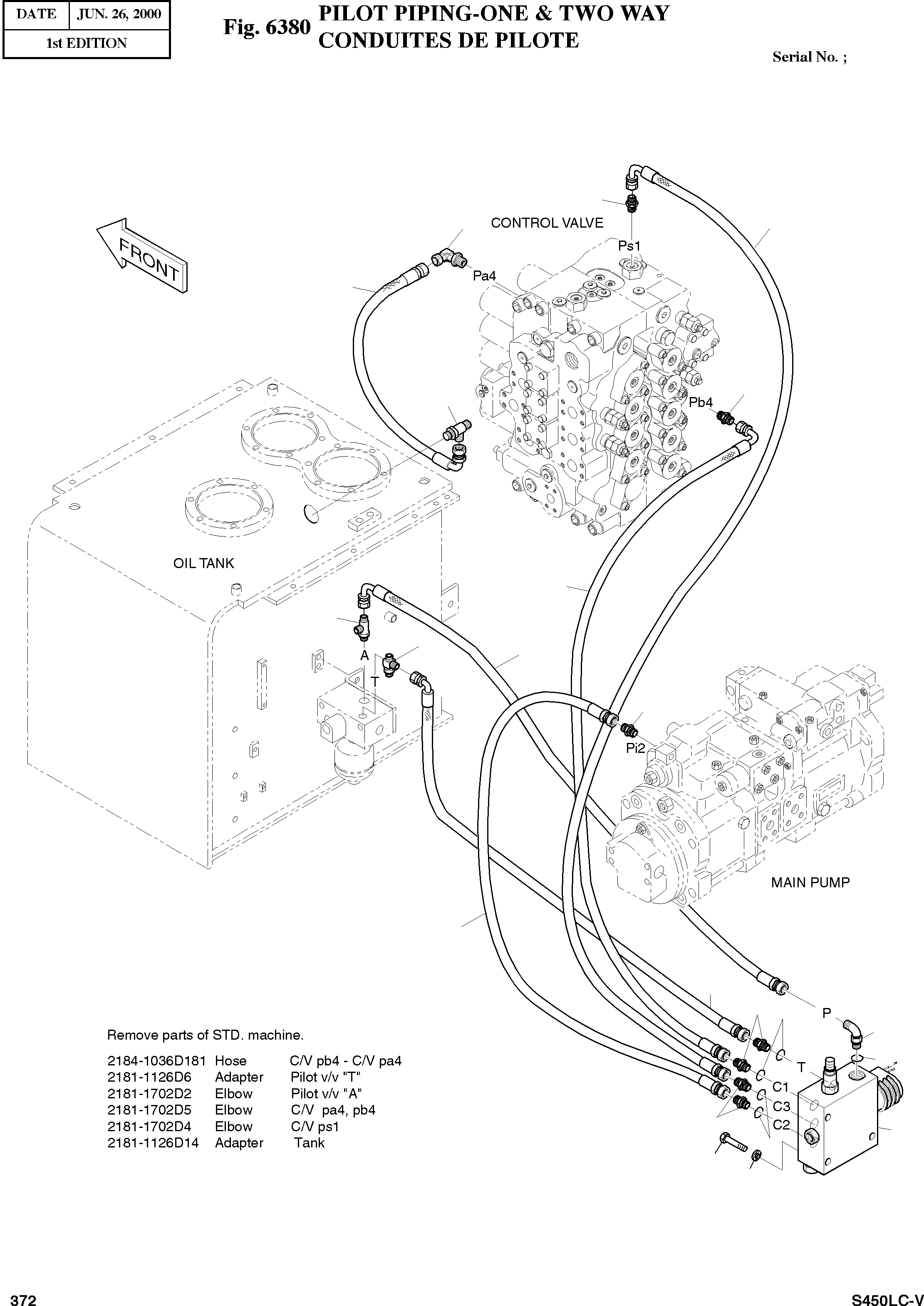 | DATE | JUN. 26, 2000 |
|---|---|
| 1st EDITION | |

Fig. 6380 PILOT PIPING-ONE & TWO WAY
CONDUITES DE PILOTE

Serial No. ;

FRONT

CONTROL VALVE

Ps1

Pa4

Pb4

OIL TANK

A

T

Pi2

MAIN PUMP

P

T

C1

C3

C2

Remove parts of STD. machine.

| 2184-1036D181 | Hose | C/V pb4 - C/V pa4 |
|---|---|---|
| 2181-1126D6 | Adapter | Pilot v/v "T" |
| 2181-1702D2 | Elbow | Pilot v/v "A" |
| 2181-1702D5 | Elbow | C/V pa4, pb4 |
| 2181-1702D4 | Elbow | C/V ps1 |
| 2181-1126D14 | Adapter | Tank |

372

S450LC-V