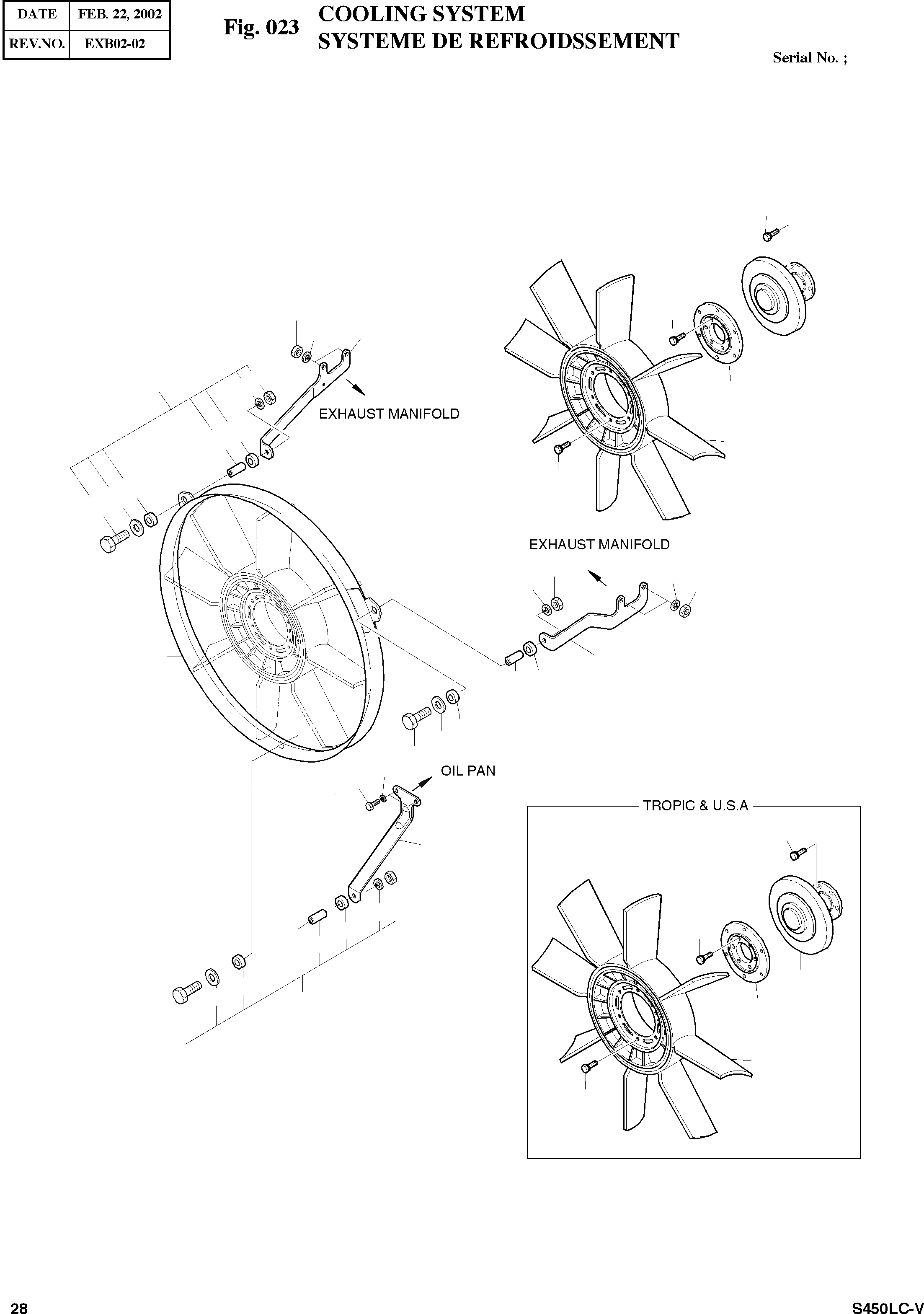 | DATE | FEB. 22, 2002 |
|---|---|
| REV.NO. | EXB02-02 |

Fig. 023 COOLING SYSTEM
SYSTEME DE REFROIDSSEMENT

Serial No. ;

EXHAUST MANIFOLD

EXHAUST MANIFOLD

OIL PAN

TROPIC & U.S.A

28

S450LC-V