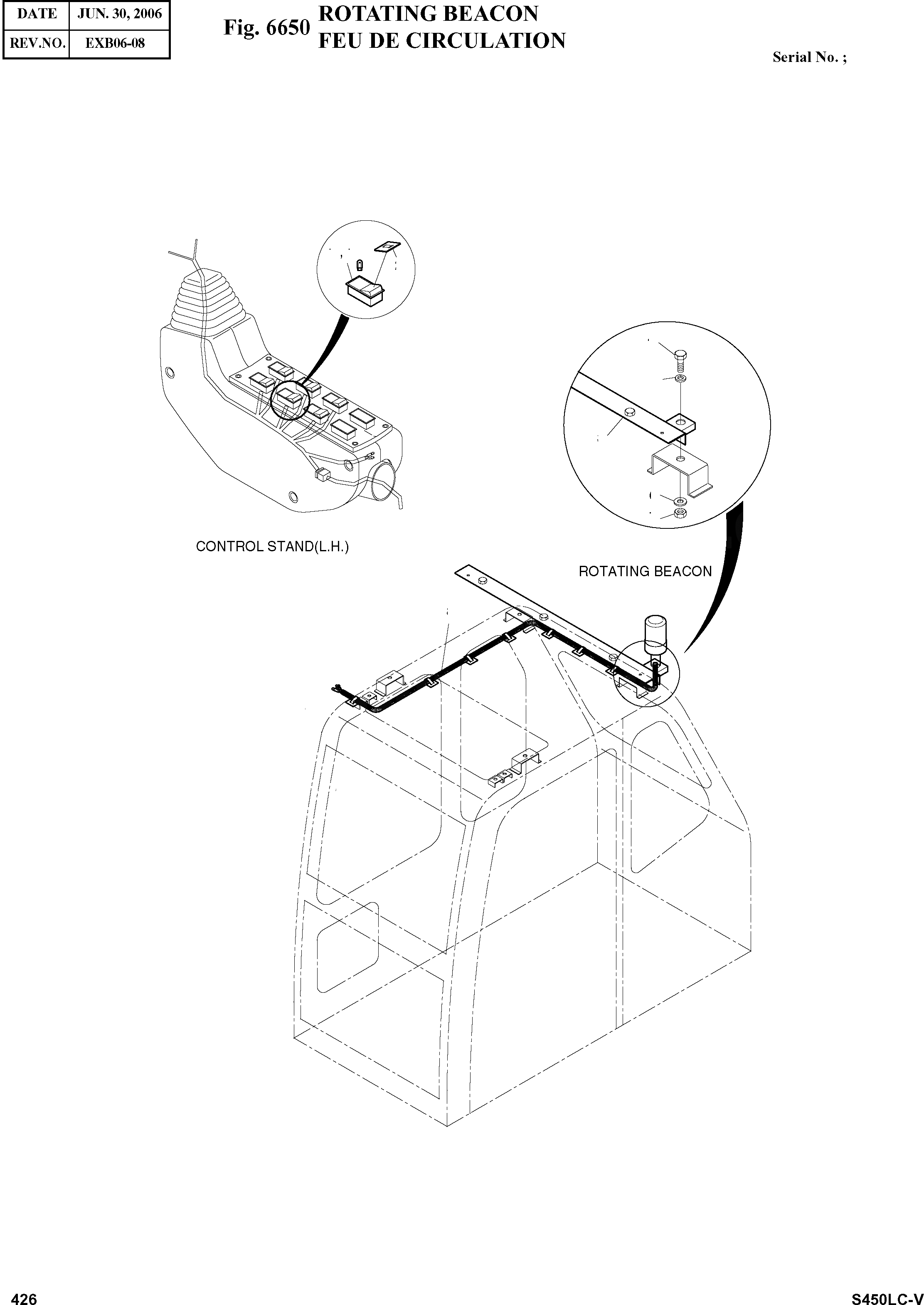 | DATE | JUN. 30, 2006 |
|---|---|
| REV.NO. | EXB06-08 |

Fig. 6650 ROTATING BEACON
FEU DE CIRCULATION

Serial No. ;

CONTROL STAND(L.H.)

ROTATING BEACON

426

S450LC-V