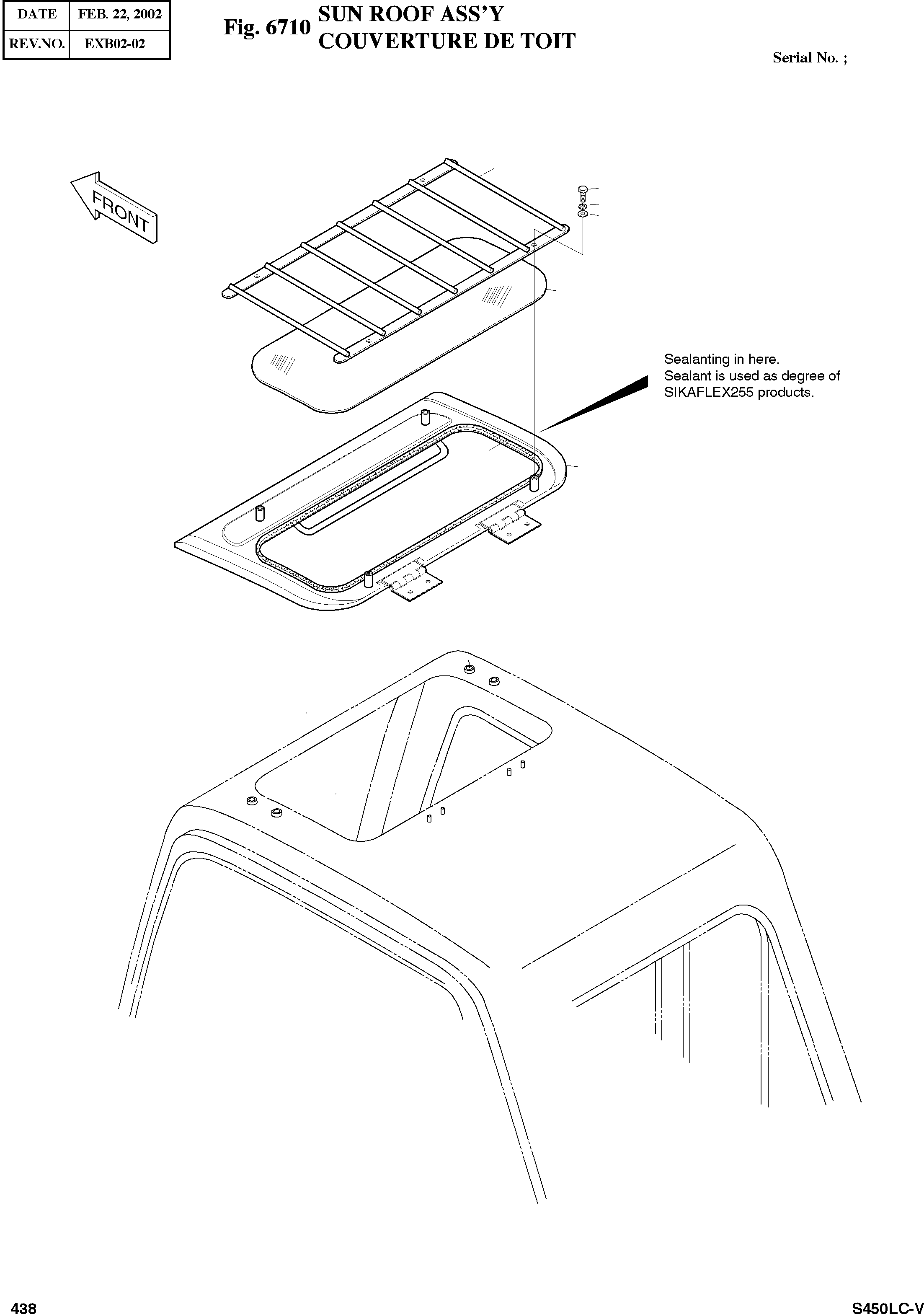 | DATE | FEB. 22, 2002 |
|---|---|
| REV.NO. | EXB02-02 |

Fig. 6710 SUN ROOF ASS'Y
COUVERTURE DE TOIT

Serial No. ;

FRONT

Sealanting in here.
Sealant is used as degree of SIKAFLEX255 products.

438

S450LC-V