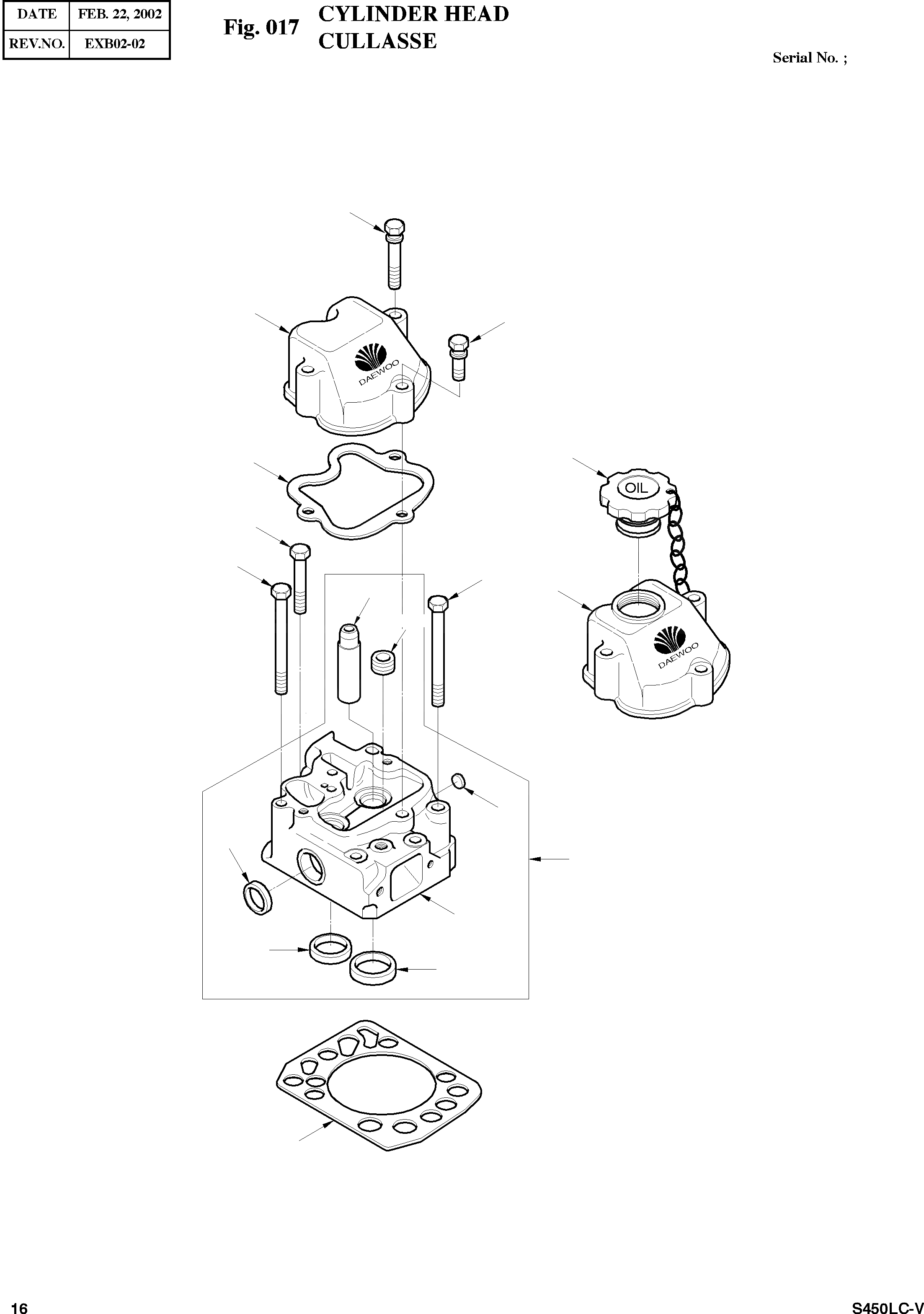 | DATE | FEB. 22, 2002 |
|---|---|
| REV.NO. | EXB02-02 |

Fig. 017 CYLINDER HEAD
CULLASSE

Serial No. ;

DAEWOO

OIL

DAEWOO

16

S450LC-V