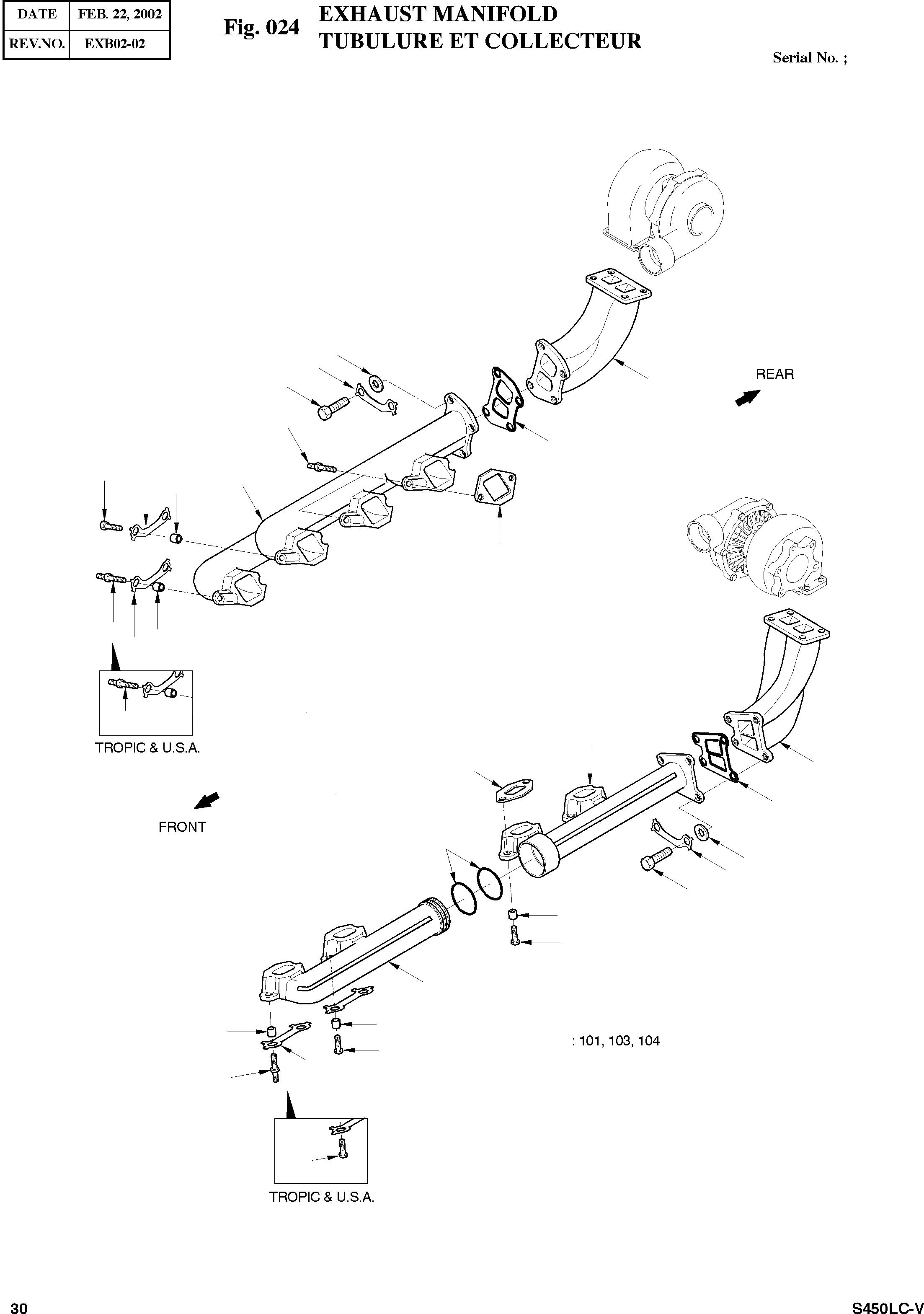 | DATE | FEB. 22, 2002 |
|---|---|
| REV.NO. | EXB02-02 |

Fig. 024 EXHAUST MANIFOLD
TUBULURE ET COLLECTEUR

Serial No. ;

REAR

TROPIC & U.S.A.

FRONT

: 101, 103, 104

TROPIC & U.S.A.

30

S450LC-V