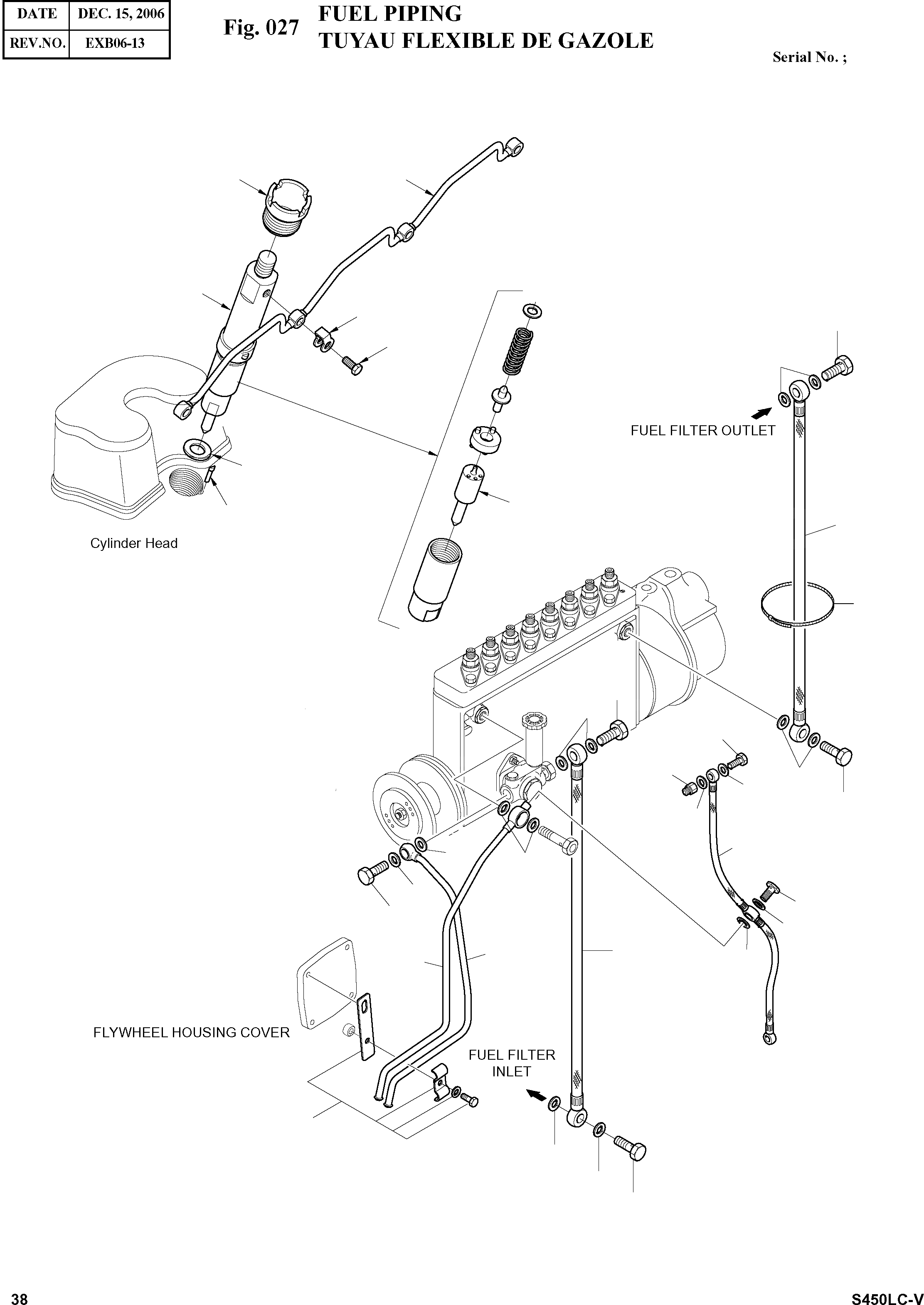 | DATE | DEC. 15, 2006 |
|---|---|
| REV.NO. | EXB06-13 |

Fig. 027 FUEL PIPING
TUYAU FLEXIBLE DE GAZOLE

Serial No. ;

FUEL FILTER OUTLET

Cylinder Head

FLYWHEEL HOUSING COVER

FUEL FILTER INLET

38

S450LC-V