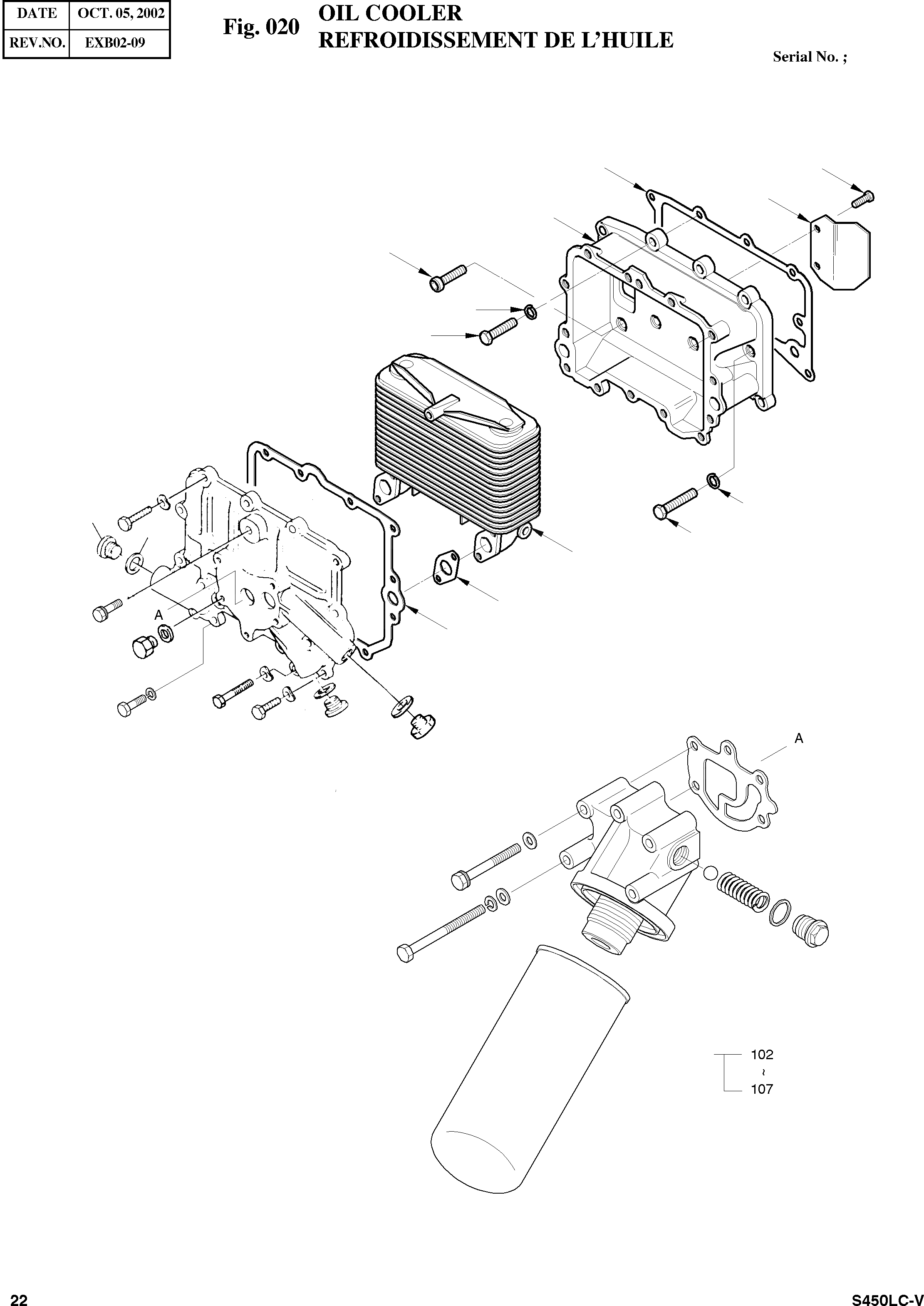 | DATE | OCT. 05, 2002 |
|---|---|
| REV.NO. | EXB02-09 |

Fig. 020 OIL COOLER
REFROIDISSEMENT DE L'HUILE

Serial No. ;

A

A

102
~
107

22

S450LC-V