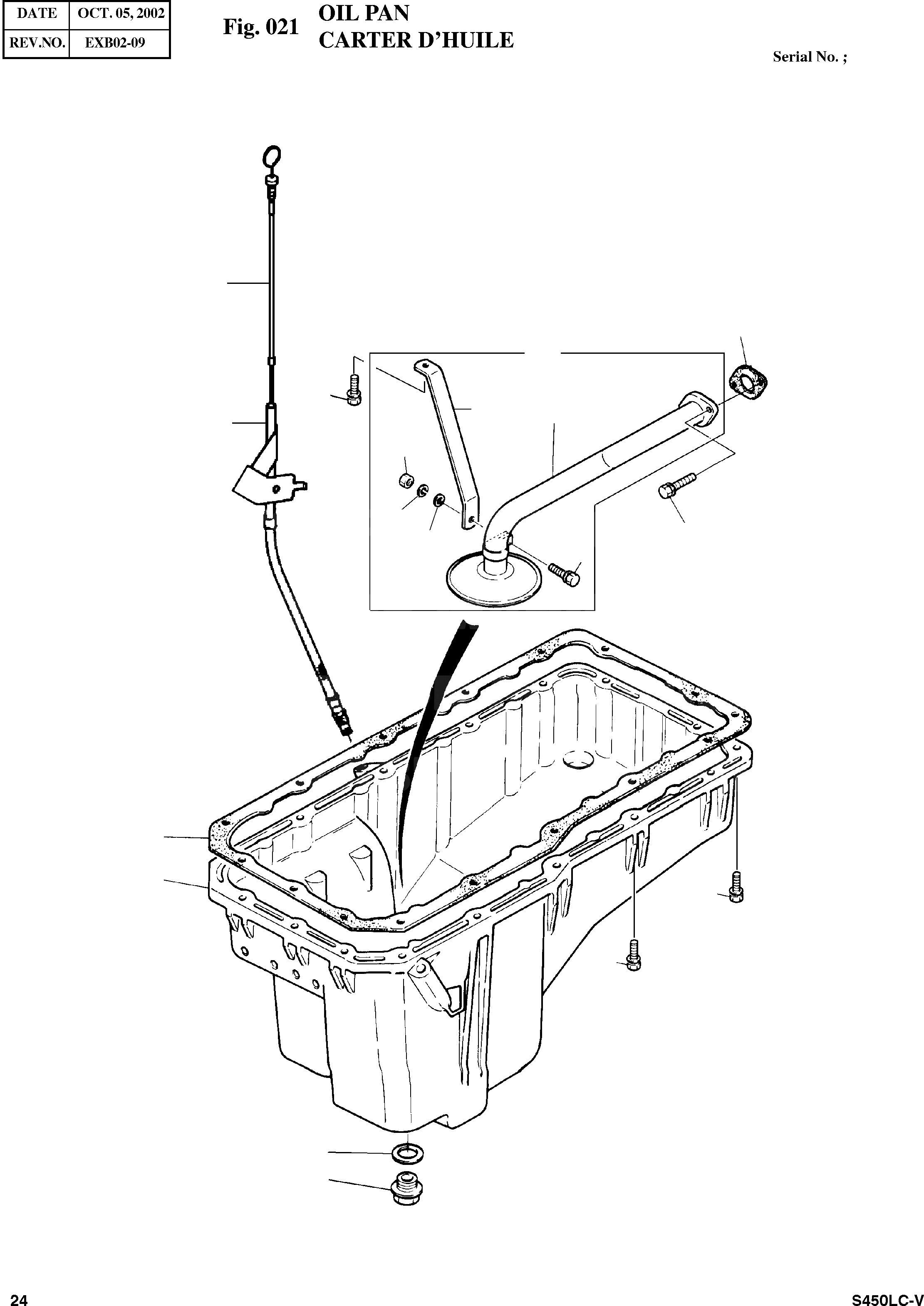 | DATE | OCT. 05, 2002 |
|---|---|
| REV.NO. | EXB02-09 |

Fig. 021 OIL PAN
CARTER D'HUILE

Serial No. ;

24

S450LC-V