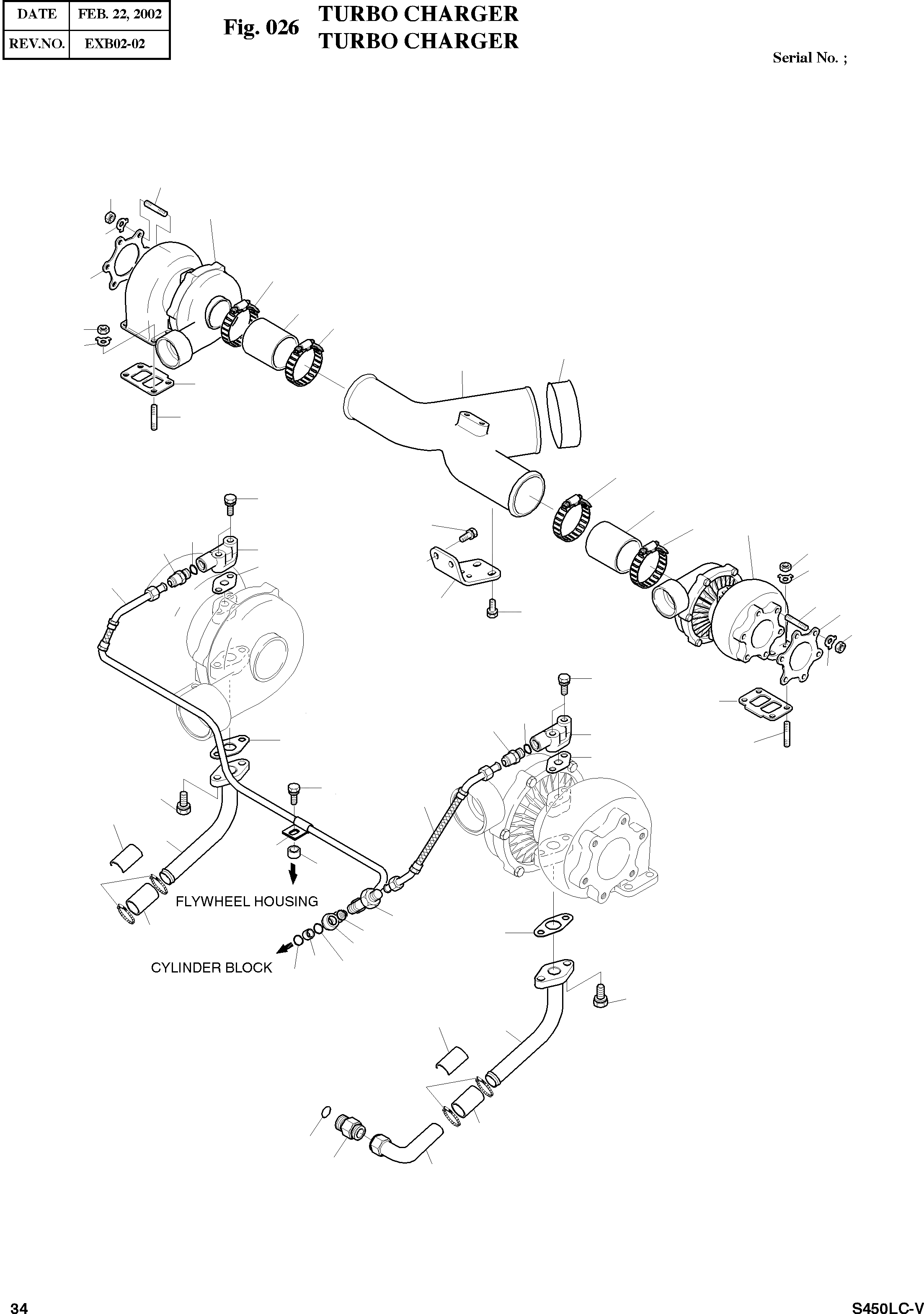 | DATE | FEB. 22, 2002 |
|---|---|
| REV.NO. | EXB02-02 |

Fig. 026 TURBO CHARGER
TURBO CHARGER

Serial No. ;

FLYWHEEL HOUSING

CYLINDER BLOCK

34

S450LC-V