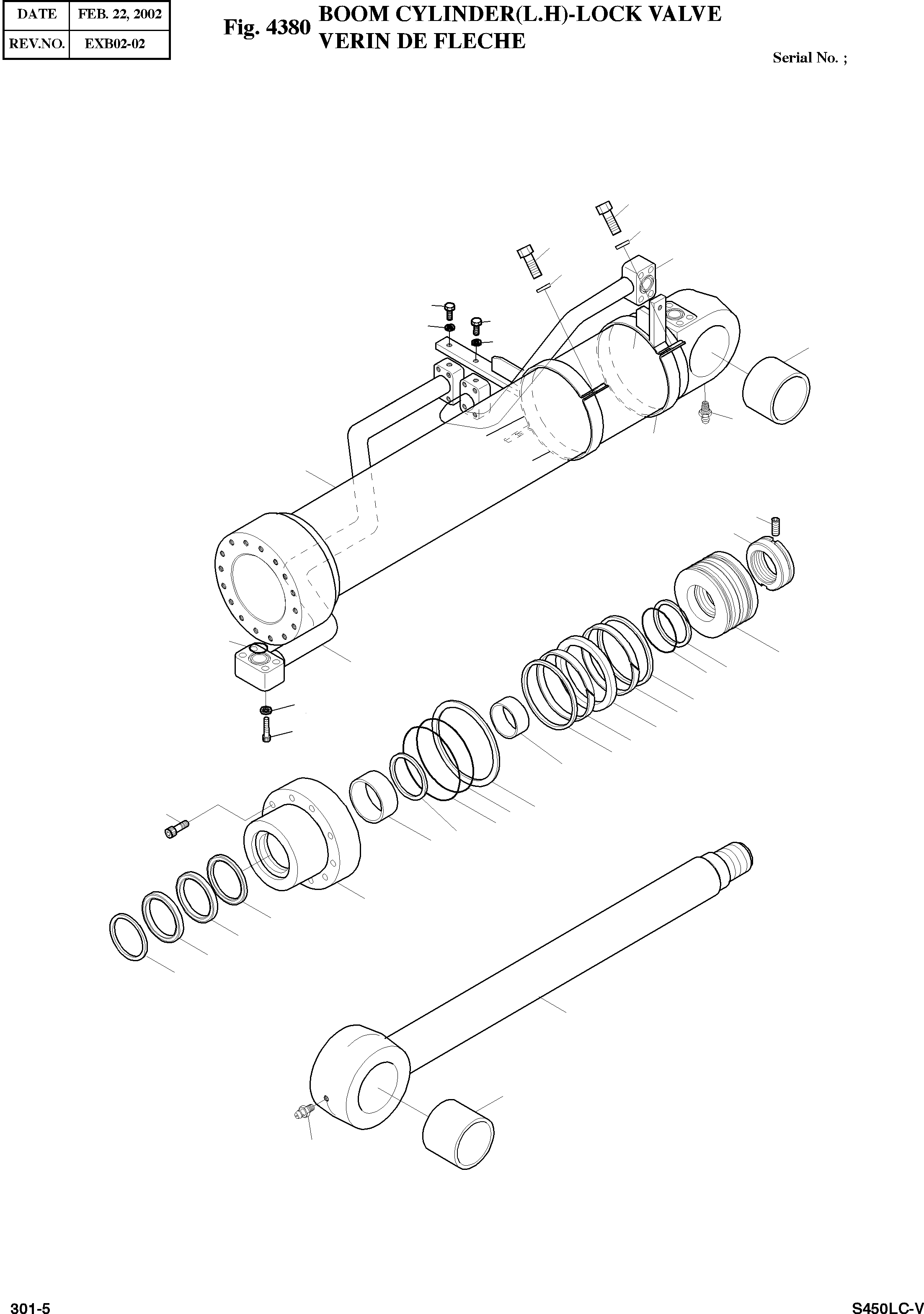 | DATE | FEB. 22, 2002 |
|---|---|
| REV.NO. | EXB02-02 |

Fig. 4380 BOOM CYLINDER(L.H)-LOCK VALVE
VERIN DE FLECHE

Serial No. ;

301-5

S450LC-V