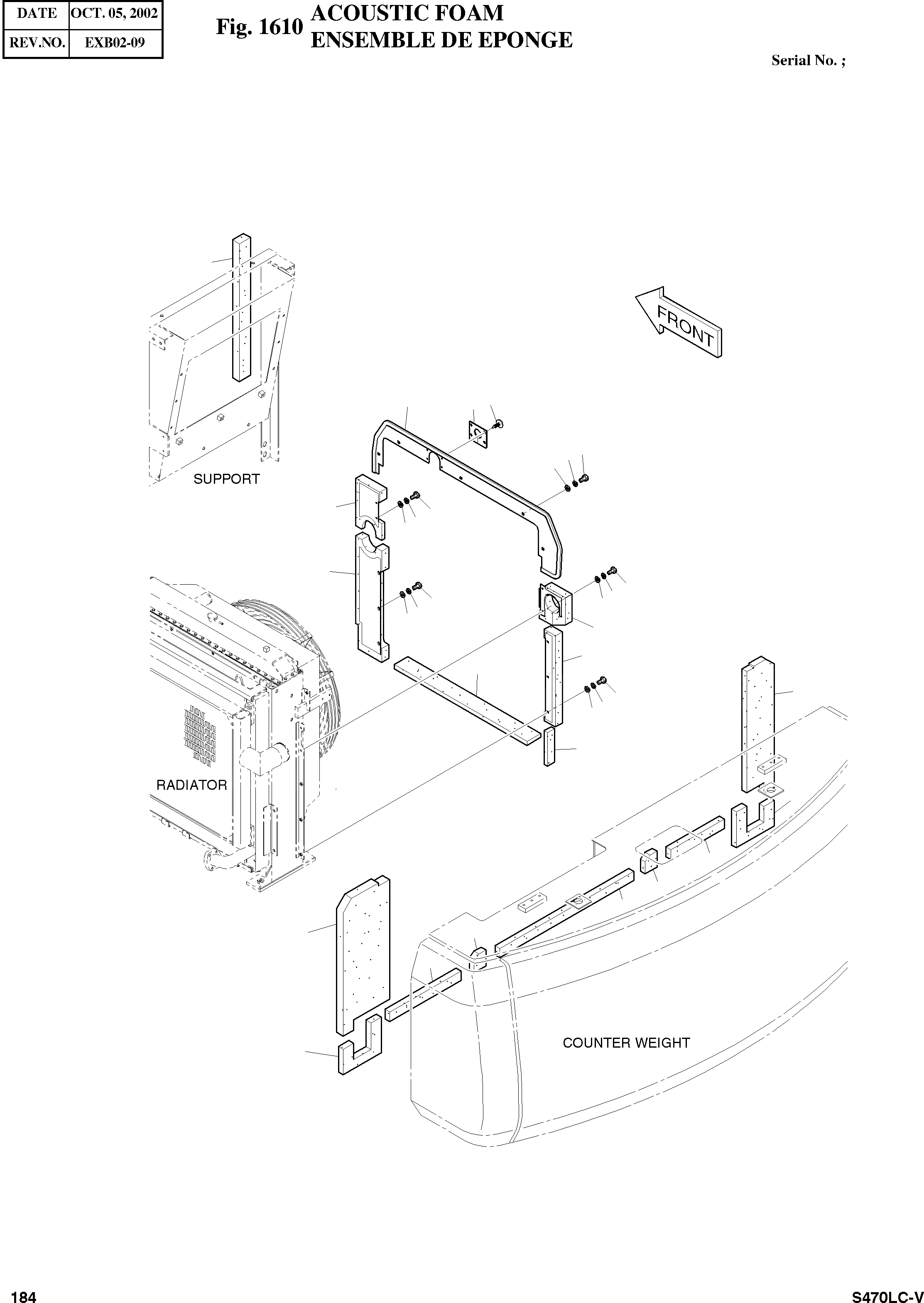 | DATE | OCT. 05, 2002 |
|---|---|
| REV.NO. | EXB02-09 |

Fig. 1610 ACOUSTIC FOAM ENSEMBLE DE EPONGE

Serial No. ;

FRONT

SUPPORT

RADIATOR

COUNTER WEIGHT

184

S470LC-V