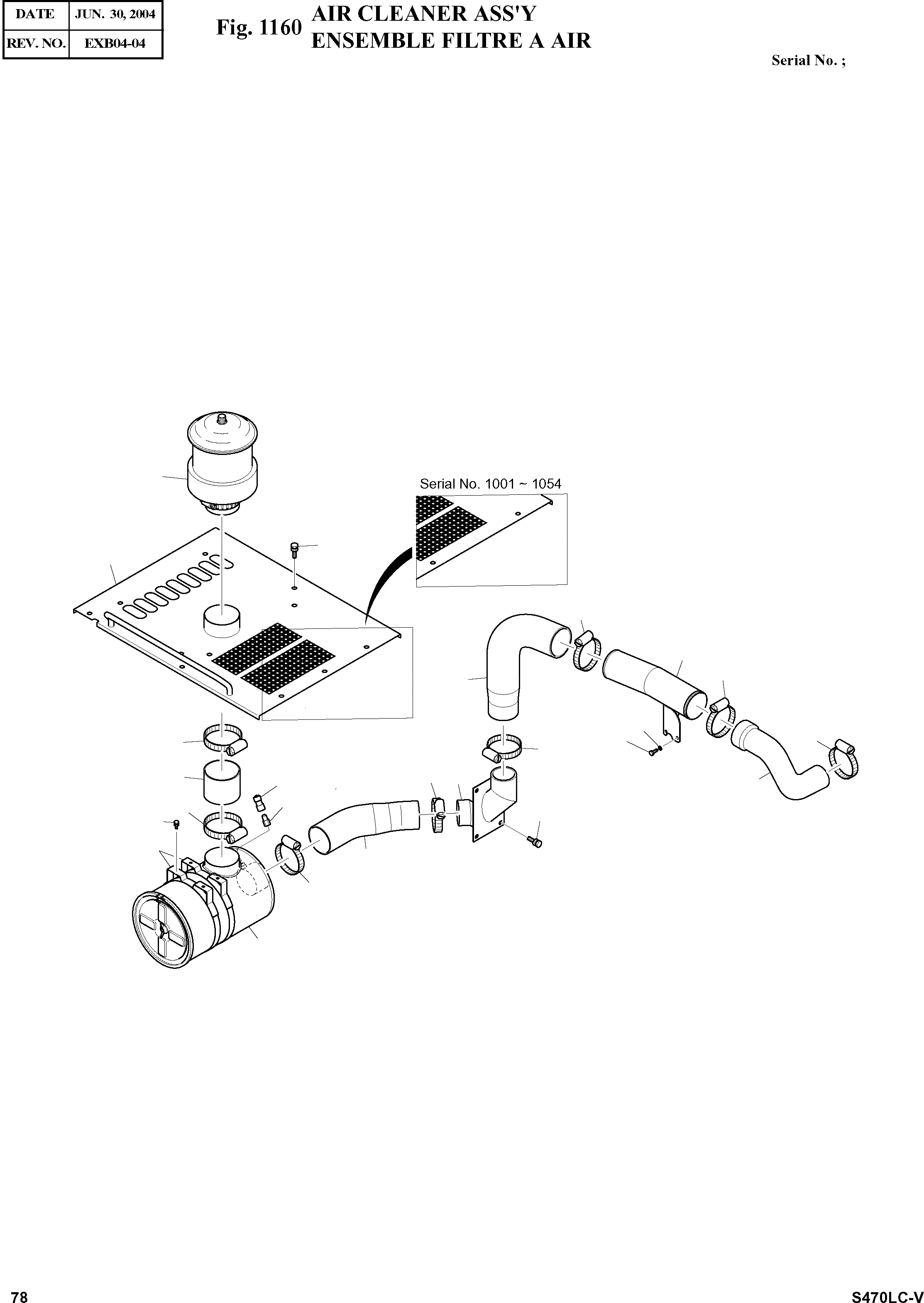 | DATE | JUN. 30, 2004 |
|---|---|
| REV. NO. | EXB04-04 |

Fig. 1160 AIR CLEANER ASS'Y
ENSEMBLE FILTRE A AIR

Serial No. ;

Serial No. 1001 ~ 1054

78

S470LC-V