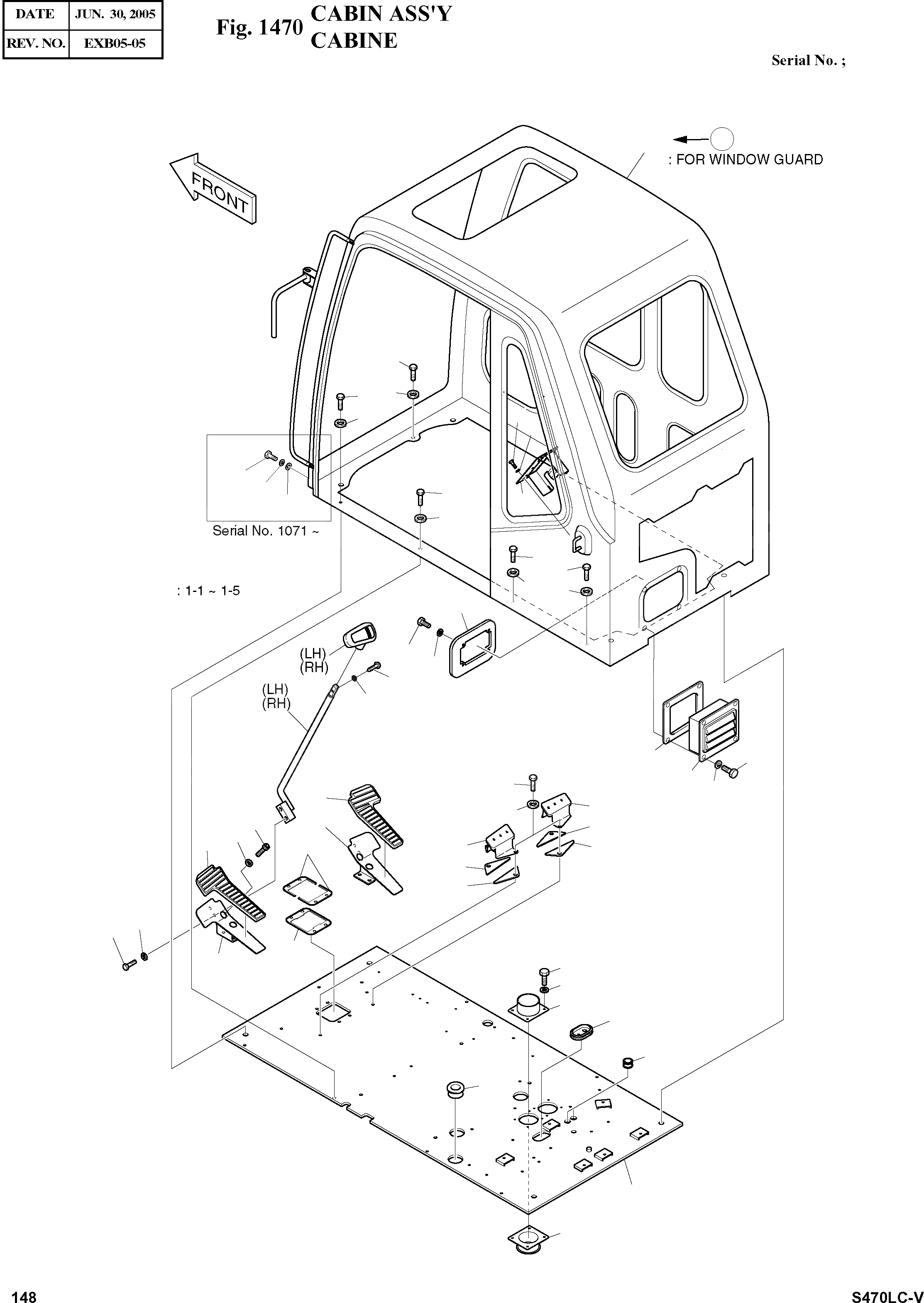 | DATE | JUN. 30, 2005 |
|---|---|
| REV. NO. | EXB05-05 |

Fig. 1470 CABIN ASS'Y
CABINE

Serial No. ;

: FOR WINDOW GUARD

FRONT

Serial No. 1071 ~

: 1-1 ~ 1-5

(LH)
(RH)

(LH)
(RH)

148

S470LC-V