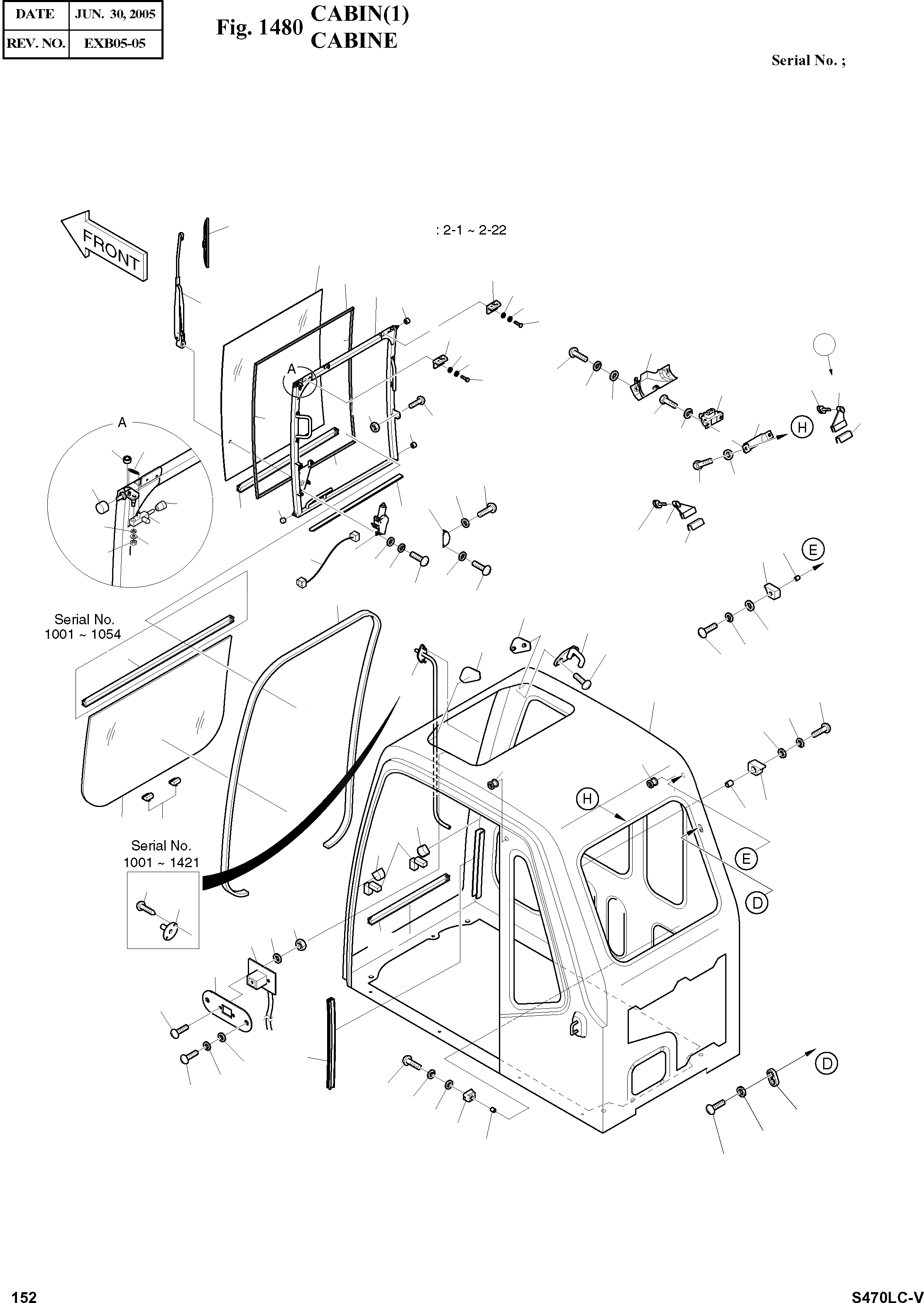 | DATE | JUN. 30, 2005 |
|---|---|
| REV. NO. | EXB05-05 |

Fig. 1480 CABIN(1) CABINE

Serial No. ;

FRONT

: 2-1 ~ 2-22

A

A

H

E

Serial No. 1001 ~ 1054

H

E

D

Serial No. 1001 ~ 1421

D

152

S470LC-V