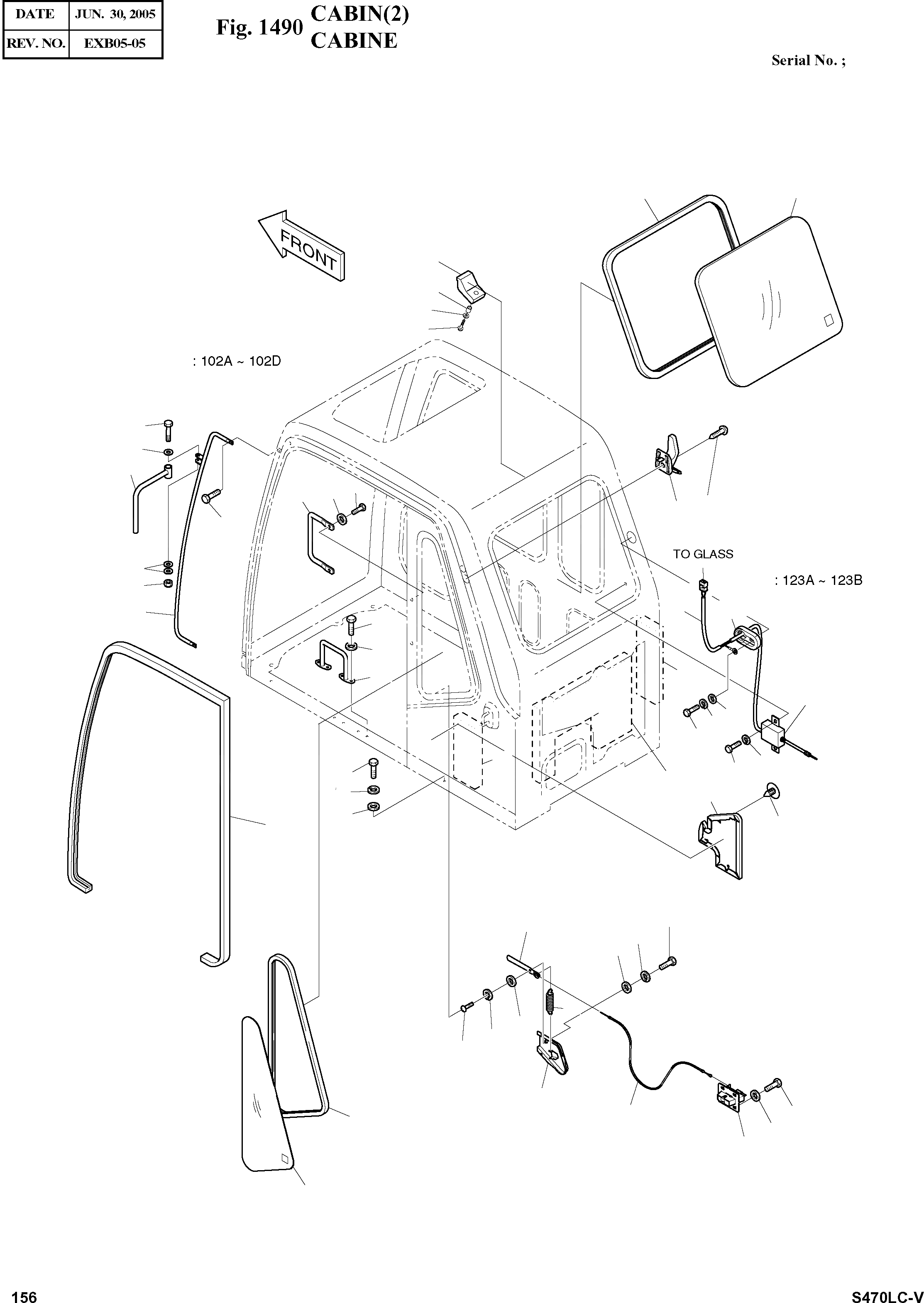 | DATE | JUN. 30, 2005 |
|---|---|
| REV. NO. | EXB05-05 |

Fig. 1490 CABIN(2)
CABINE

Serial No. ;

FRONT

: 102A ~ 102D

TO GLASS

: 123A ~ 123B

156

S470LC-V