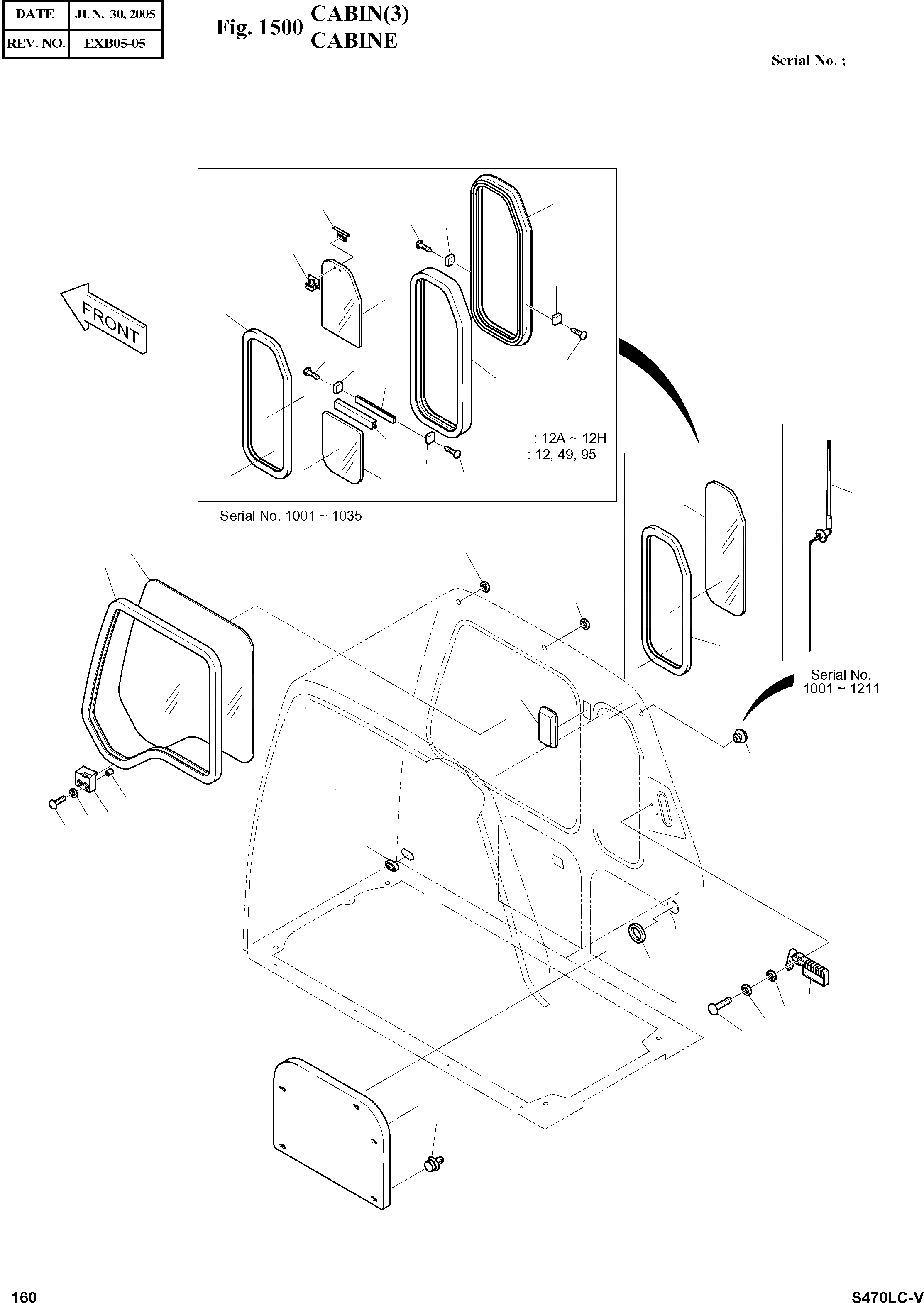 | DATE | JUN. 30, 2005 |
|---|---|
| REV. NO. | EXB05-05 |

Fig. 1500 CABIN(3)
CABINE

Serial No. ;

FRONT

: 12A ~ 12H
: 12, 49, 95

Serial No. 1001 ~ 1035

Serial No.
1001 ~ 1211

160

S470LC-V