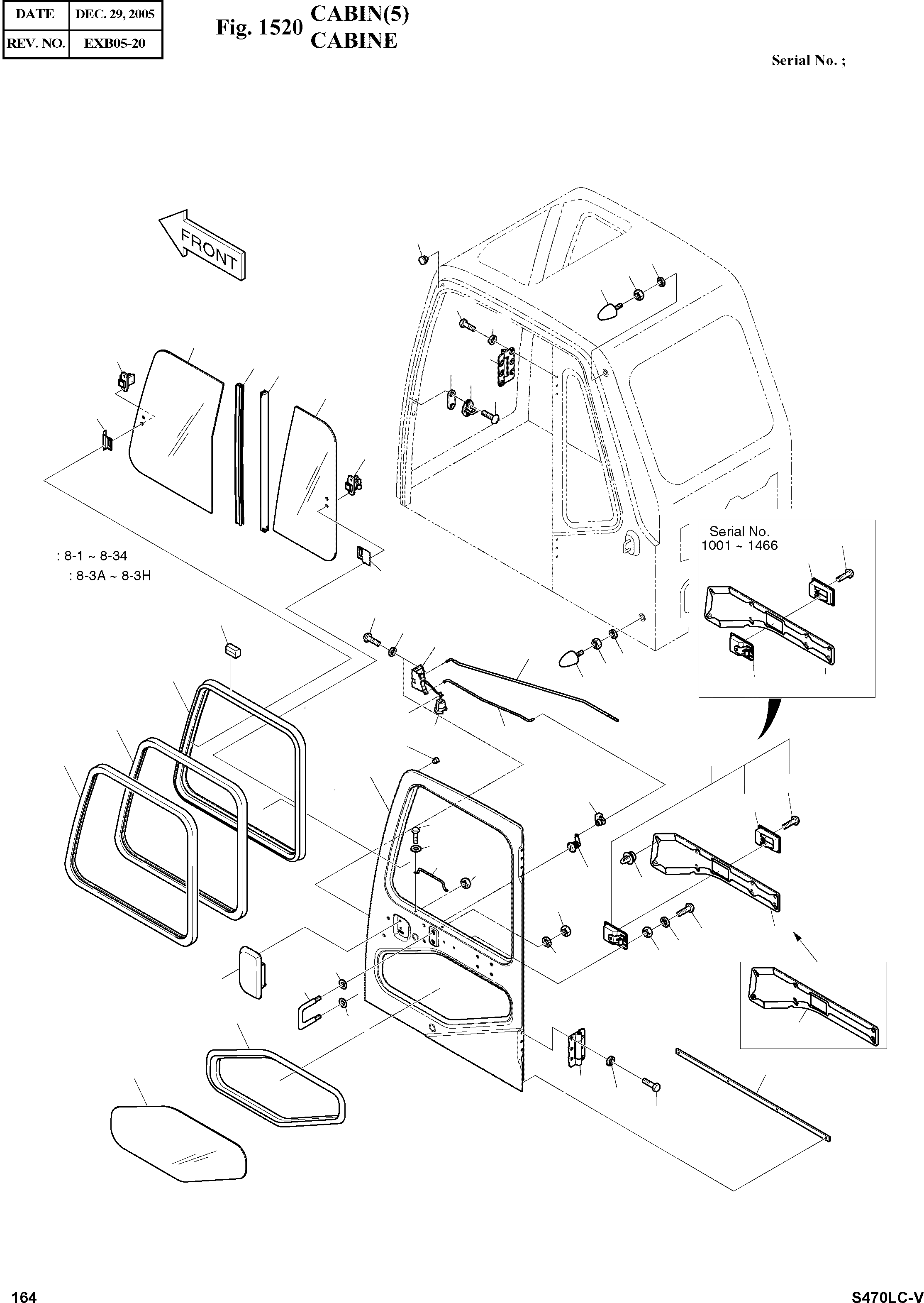 | DATE | DEC. 29, 2005 |
|---|---|
| REV. NO. | EXB05-20 |

Fig. 1520 CABIN(5) CABINE

Serial No. ;

FRONT

: 8-1 ~ 8-34
: 8-3A ~ 8-3H

Serial No.
1001 ~ 1466

164

S470LC-V