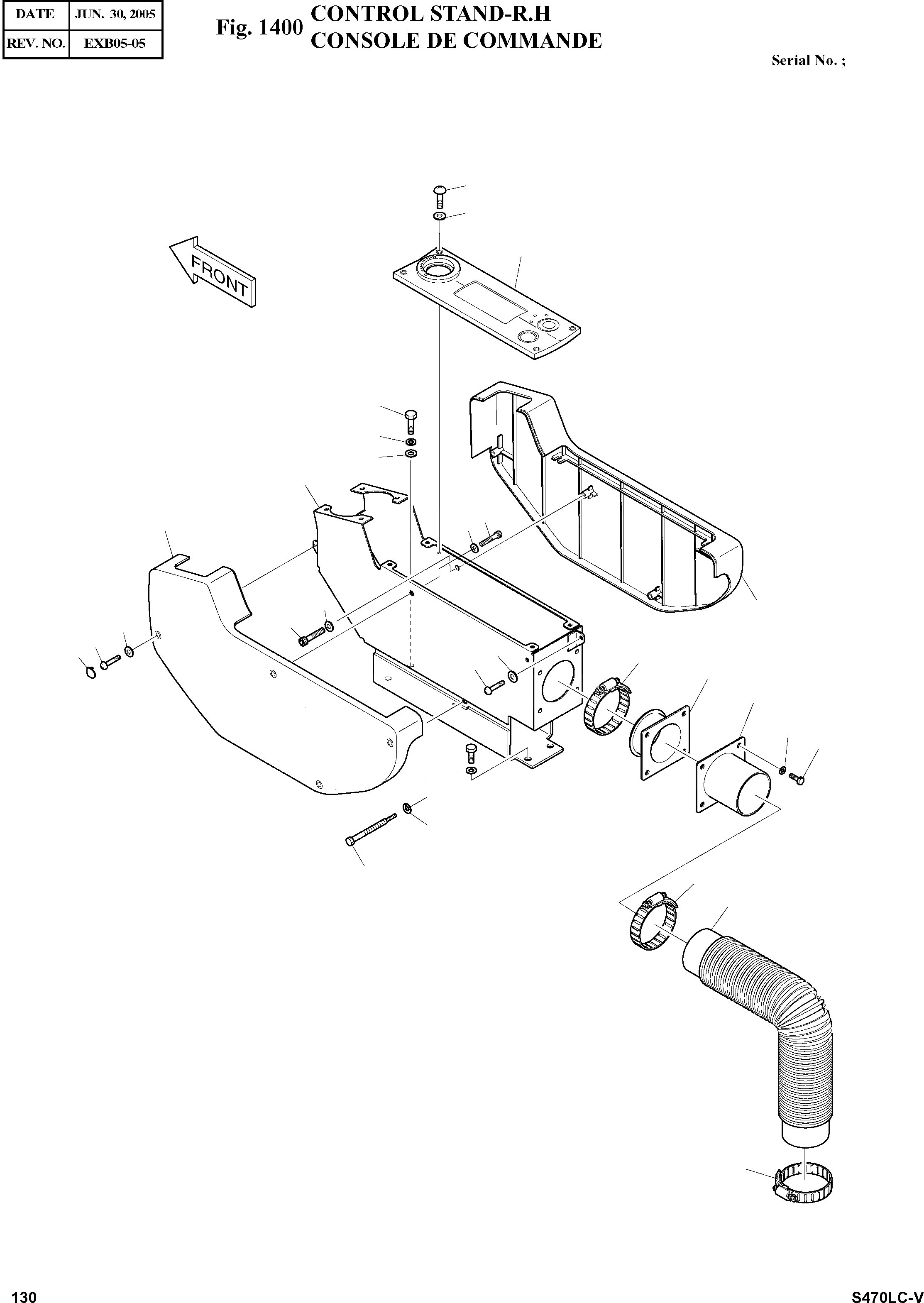 | DATE | JUN. 30, 2005 |
|---|---|
| REV. NO. | EXB05-05 |

Fig. 1400 CONTROL STAND-R.H
CONSOLE DE COMMANDE

Serial No. ;

FRONT

130

S470LC-V