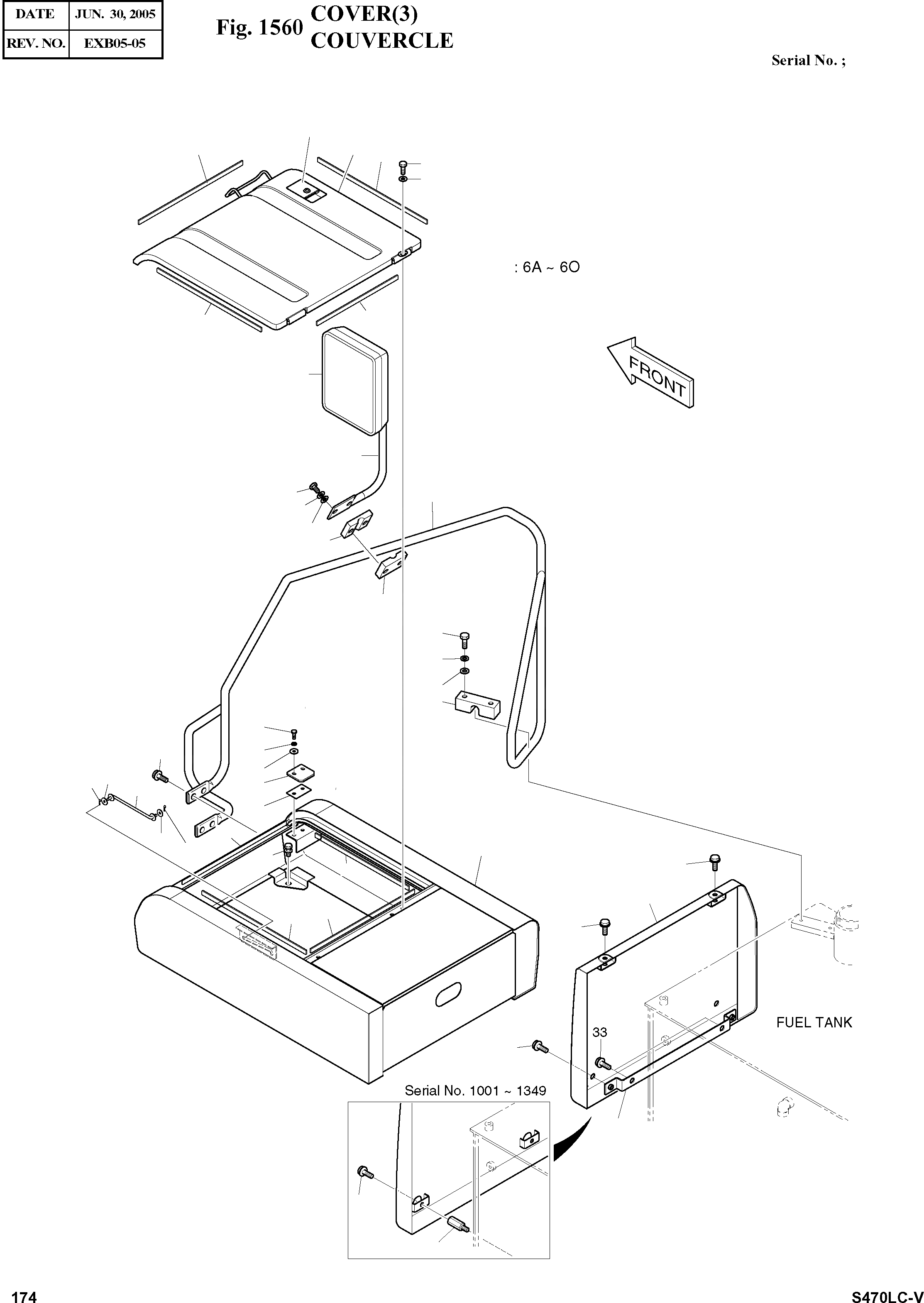 | DATE | JUN. 30, 2005 |
|---|---|
| REV. NO. | EXB05-05 |

Fig. 1560 COVER(3) COUVERCLE

Serial No. ;

: 6A ~ 6O

FRONT

33

FUEL TANK

Serial No. 1001 ~ 1349

174

S470LC-V