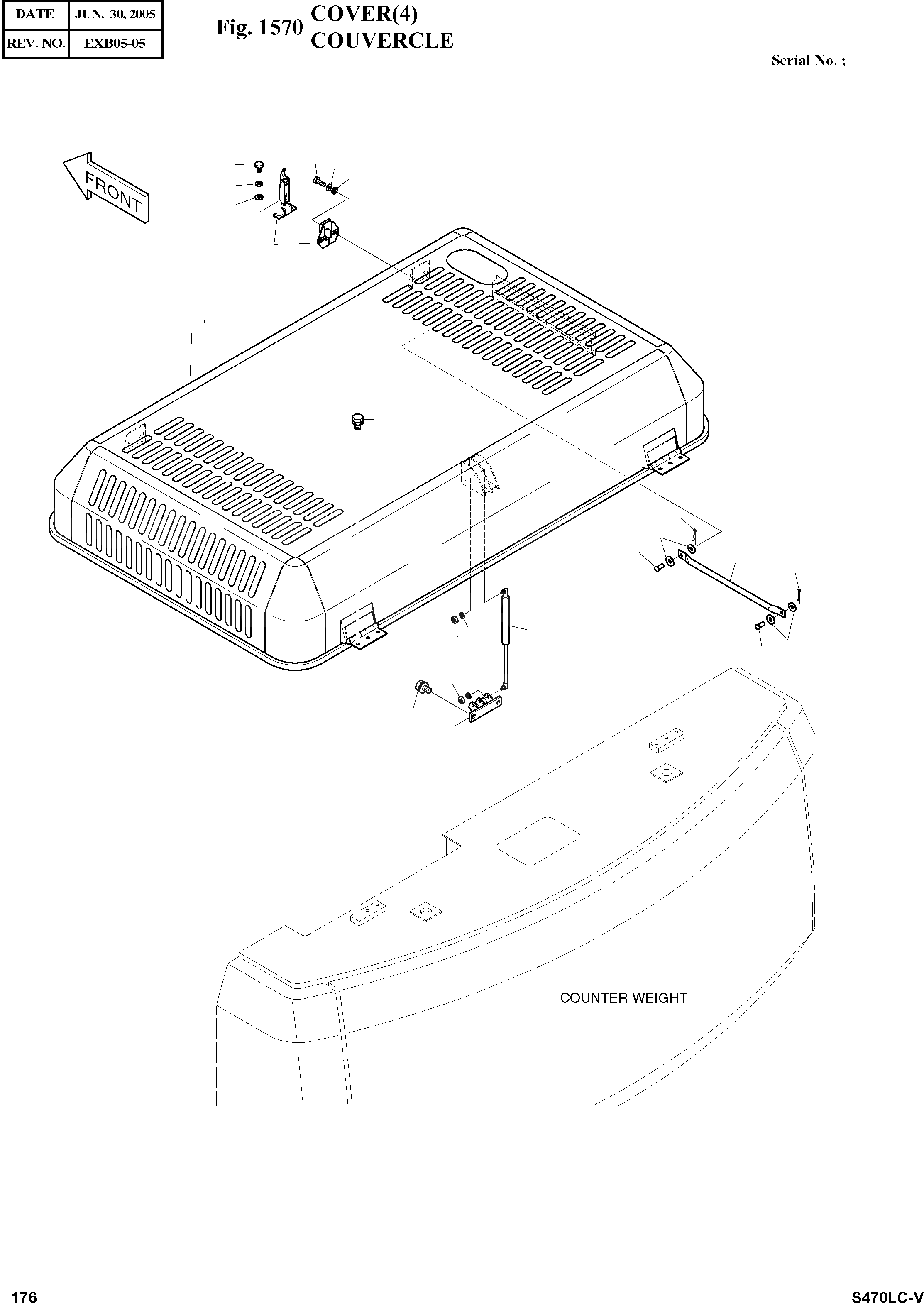 | DATE | JUN. 30, 2005 |
|---|---|
| REV. NO. | EXB05-05 |

Fig. 1570 COVER(4)
COUVERCLE

Serial No. ;

FRONT

COUNTER WEIGHT

176

S470LC-V