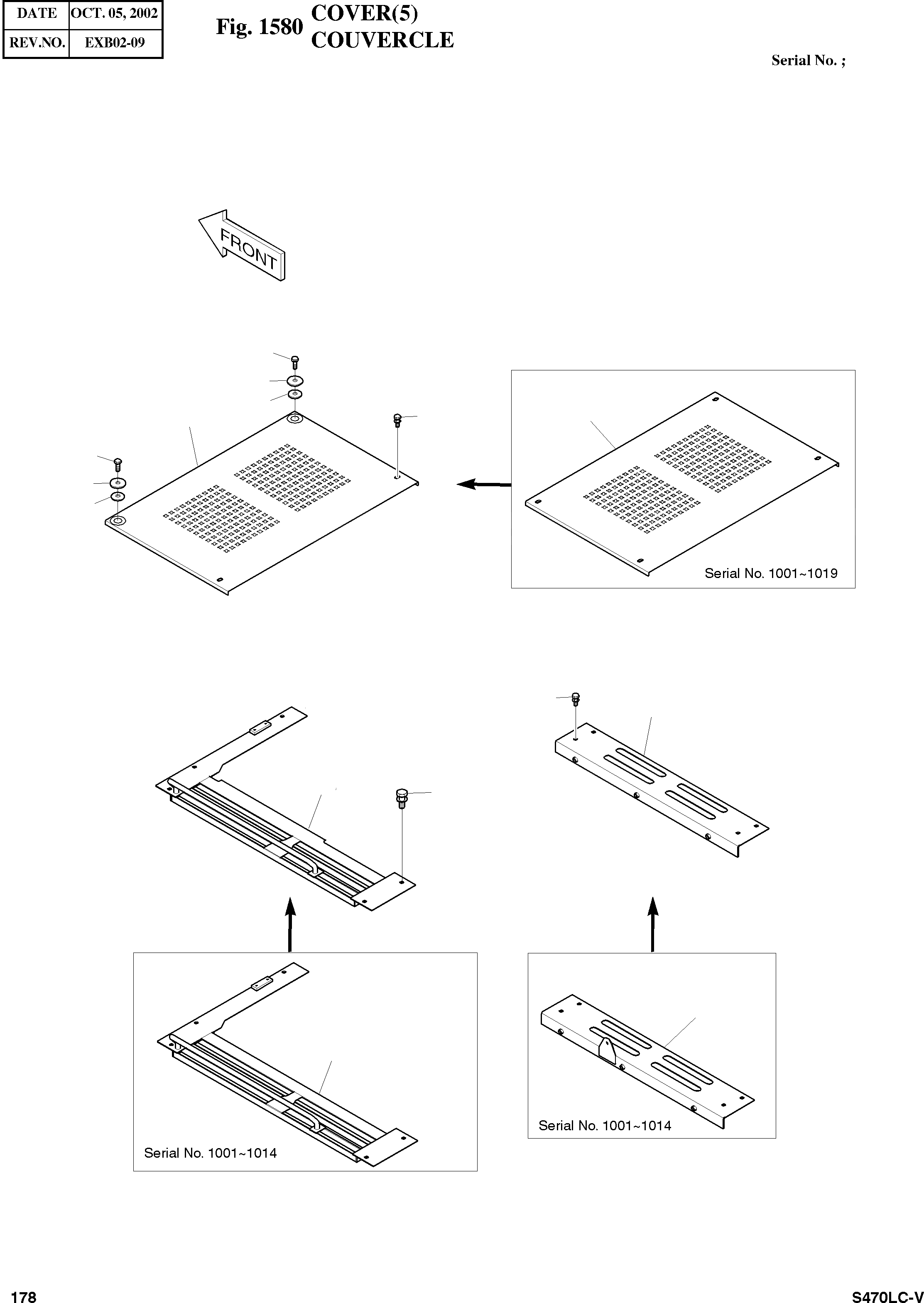 | DATE | OCT. 05, 2002 |
|---|---|
| REV.NO. | EXB02-09 |

Fig. 1580 COVER(5)
COUVERCLE

Serial No. ;

FRONT

Serial No. 1001~1019

Serial No. 1001~1014

Serial No. 1001~1014

178

S470LC-V