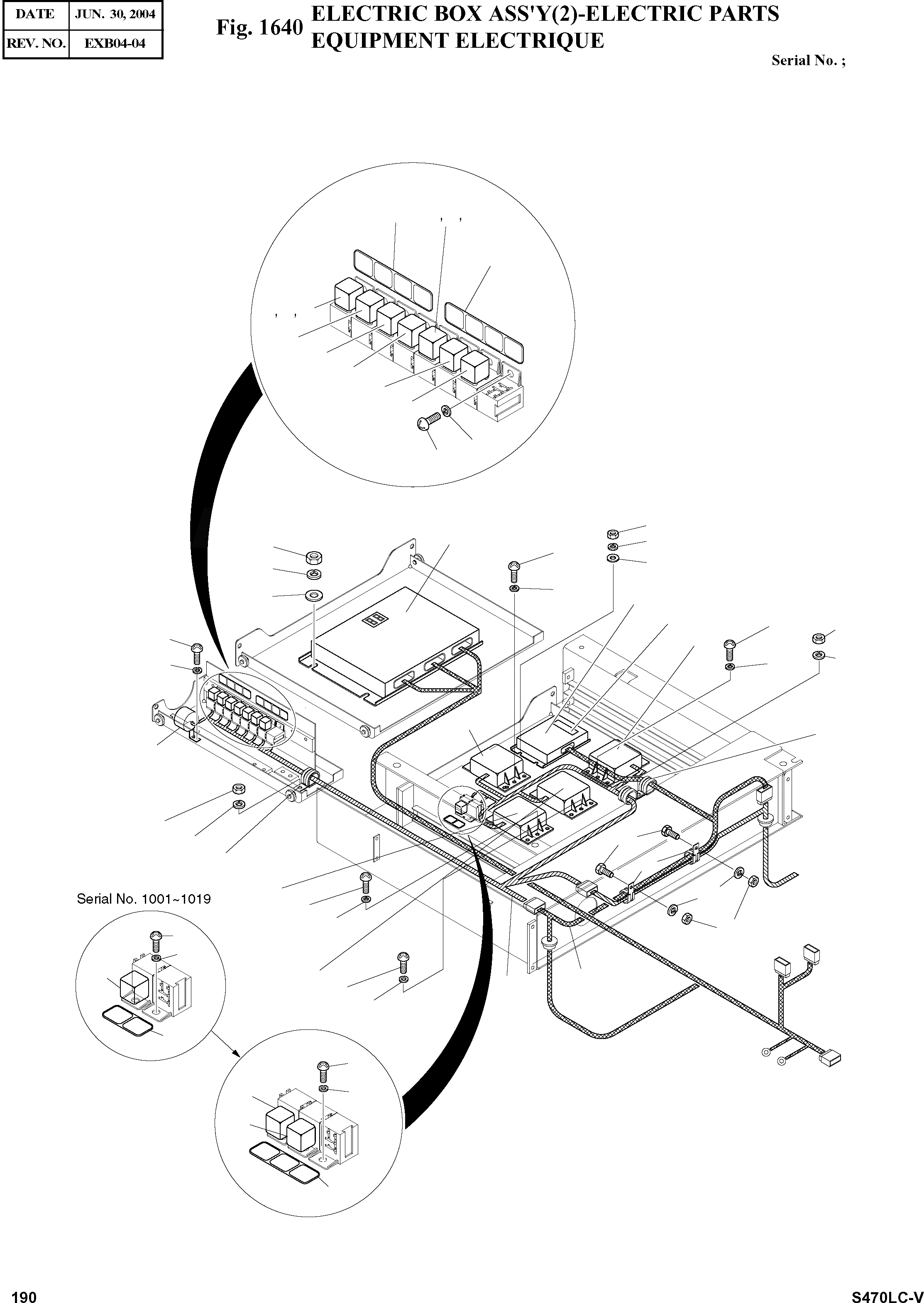 | DATE | JUN. 30, 2004 |
|---|---|
| REV. NO. | EXB04-04 |

Fig. 1640 ELECTRIC BOX ASS'Y(2)-ELECTRIC PARTS
EQUIPMENT ELECTRIQUE

Serial No. ;

, ,

, ,

Serial No. 1001~1019

190

S470LC-V