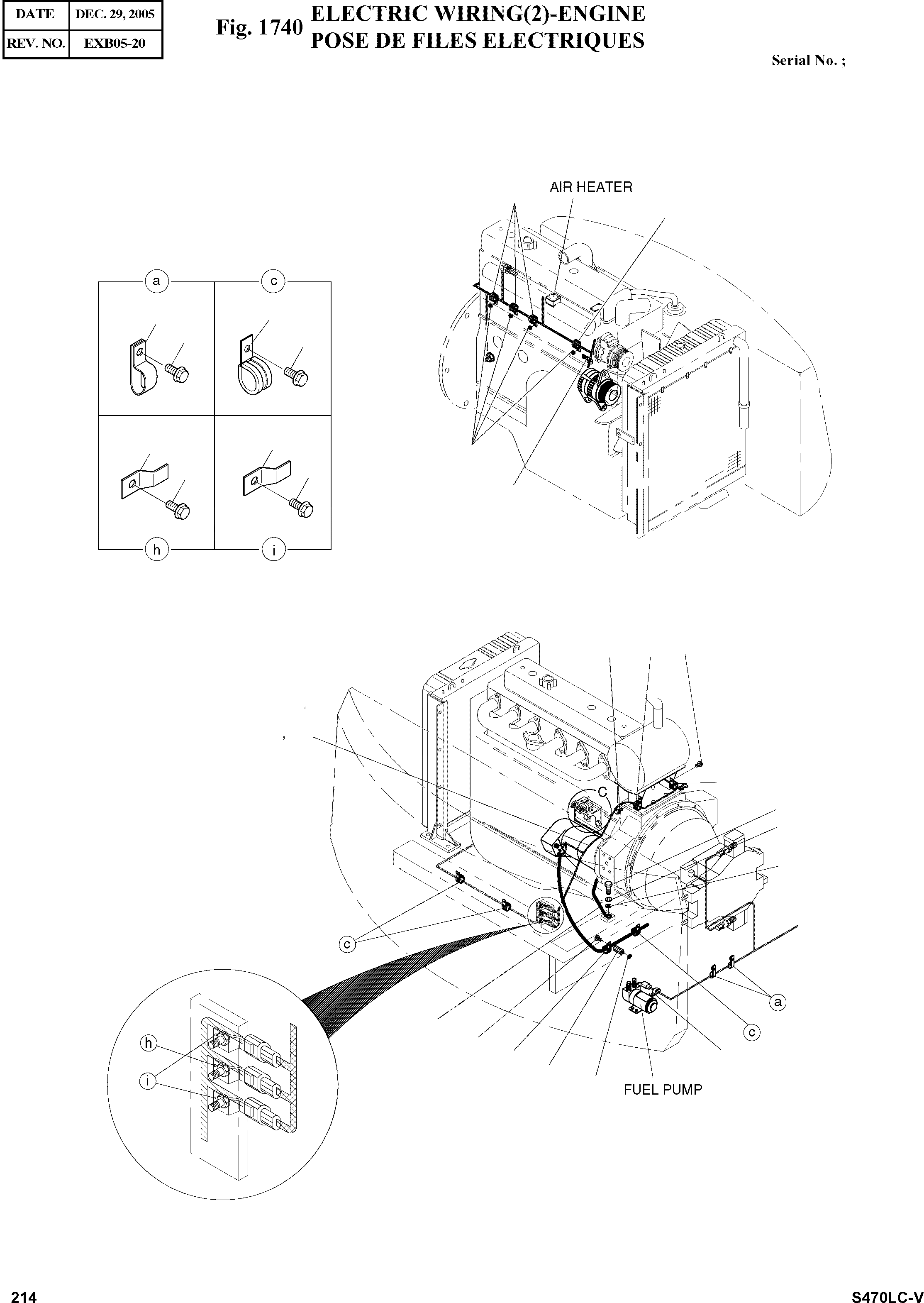 | DATE | DEC. 29, 2005 |
|---|---|
| REV. NO. | EXB05-20 |

Fig. 1740 ELECTRIC WIRING(2)-ENGINE
POSE DE FILES ELECTRIQUES

Serial No. ;

AIR HEATER

a

c

h

i

C

c

a

c

h

i

FUEL PUMP

214

S470LC-V