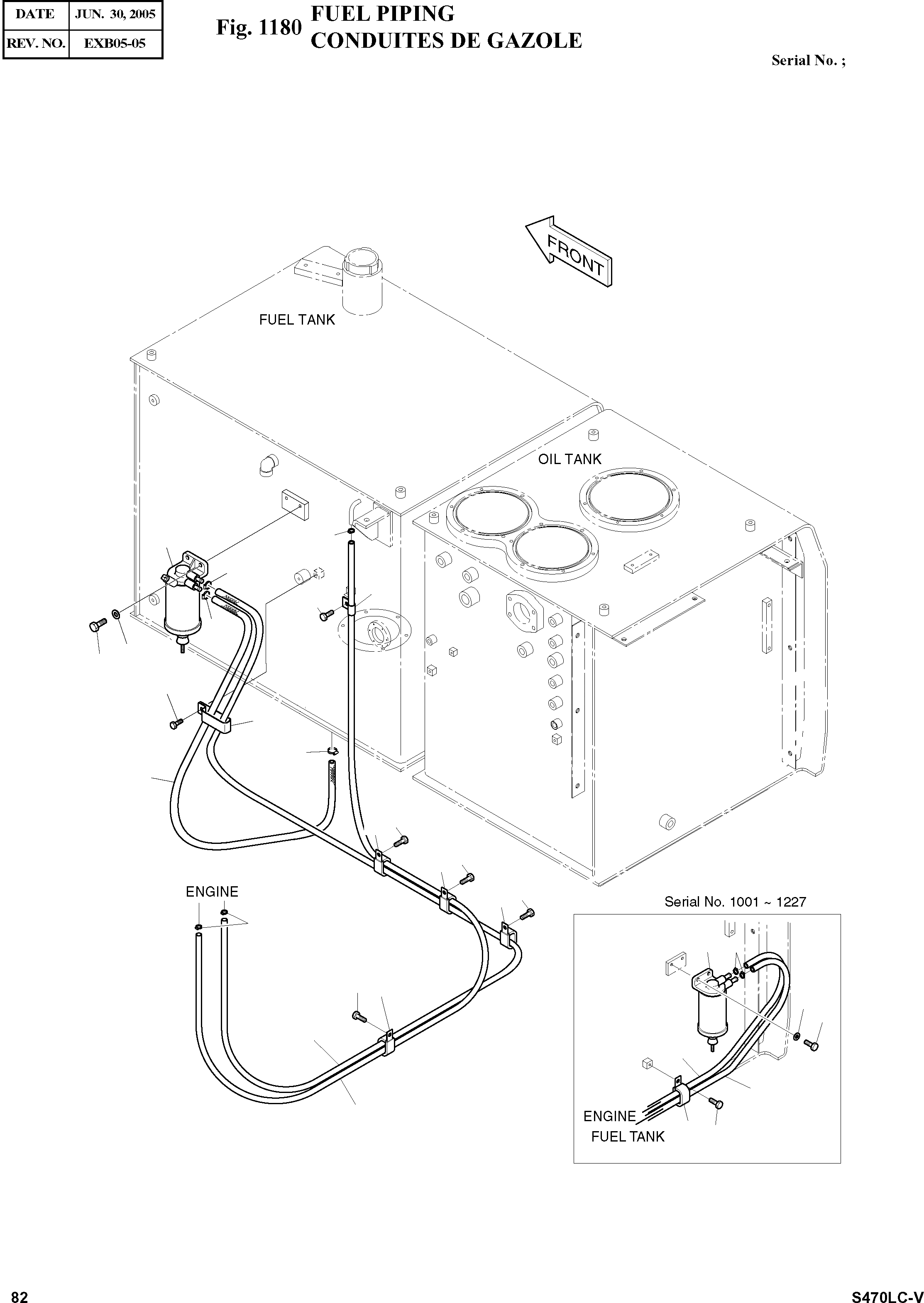 | DATE | JUN. 30, 2005 |
|---|---|
| REV. NO. | EXB05-05 |

Fig. 1180 FUEL PIPING
CONDUITES DE GAZOLE

Serial No. ;

FRONT

FUEL TANK

OIL TANK

ENGINE

Serial No. 1001 ~ 1227

ENGINE
FUEL TANK

82

S470LC-V