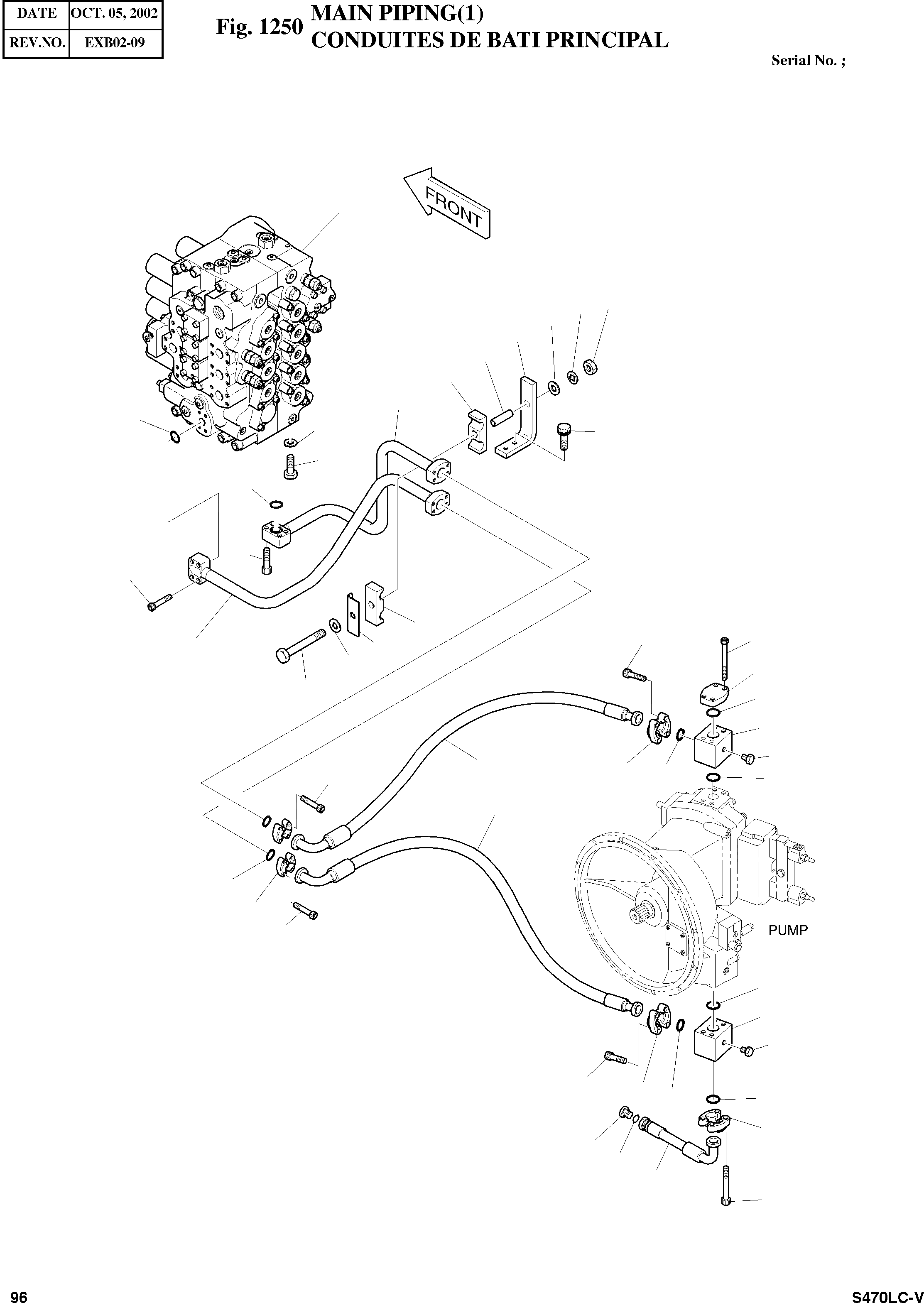 | DATE | OCT. 05, 2002 |
|---|---|
| REV.NO. | EXB02-09 |

Fig. 1250 MAIN PIPING(1)
CONDUITES DE BATI PRINCIPAL

Serial No. ;

FRONT

PUMP

96

S470LC-V