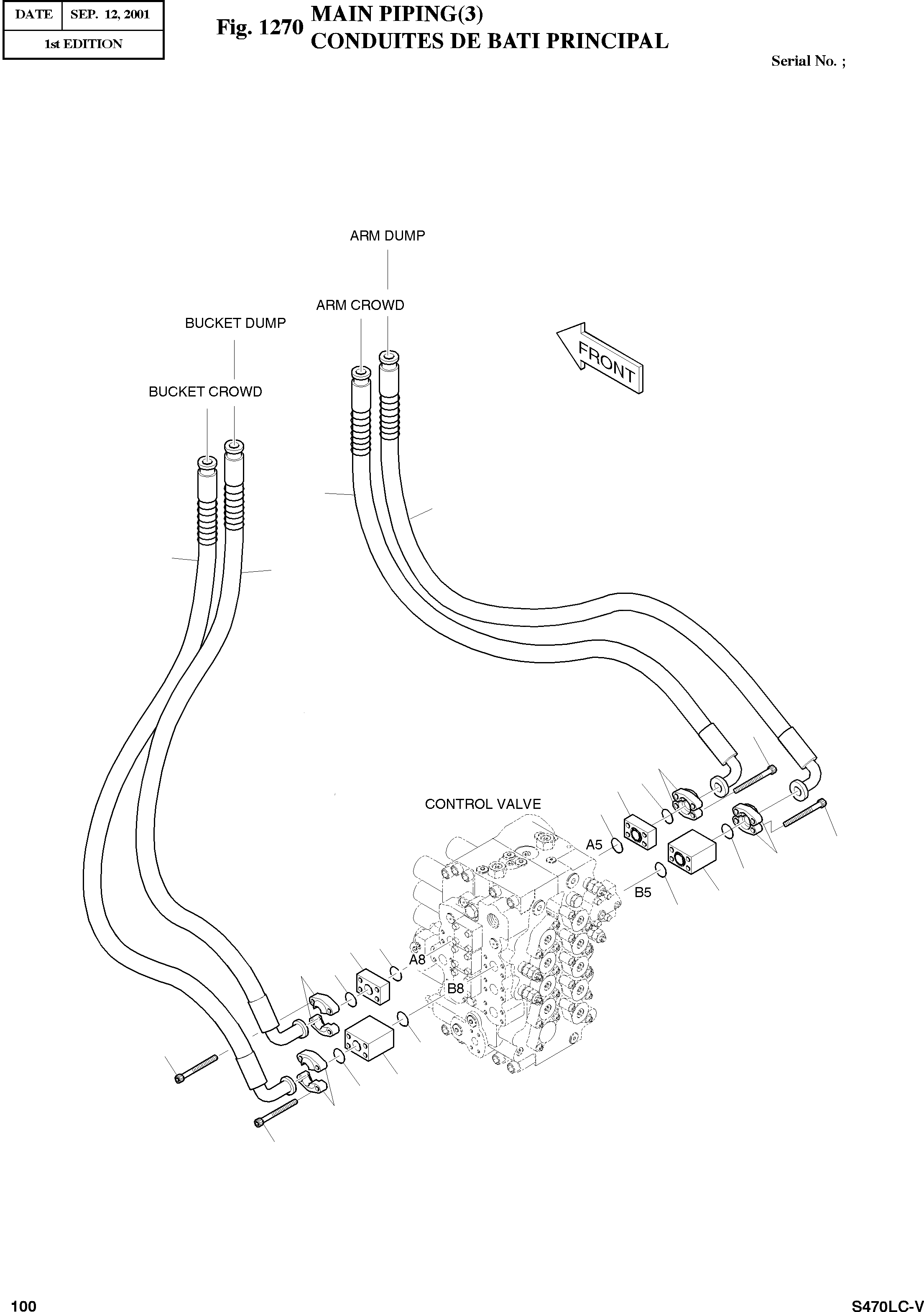 | DATE | SEP. 12, 2001 |
|---|---|
| 1st EDITION | |

Fig. 1270 MAIN PIPING(3)
CONDUITES DE BATI PRINCIPAL

Serial No. ;

ARM DUMP

ARM CROWD

BUCKET DUMP

BUCKET CROWD

FRONT

CONTROL VALVE

A5

B5

A8

B8

100

S470LC-V