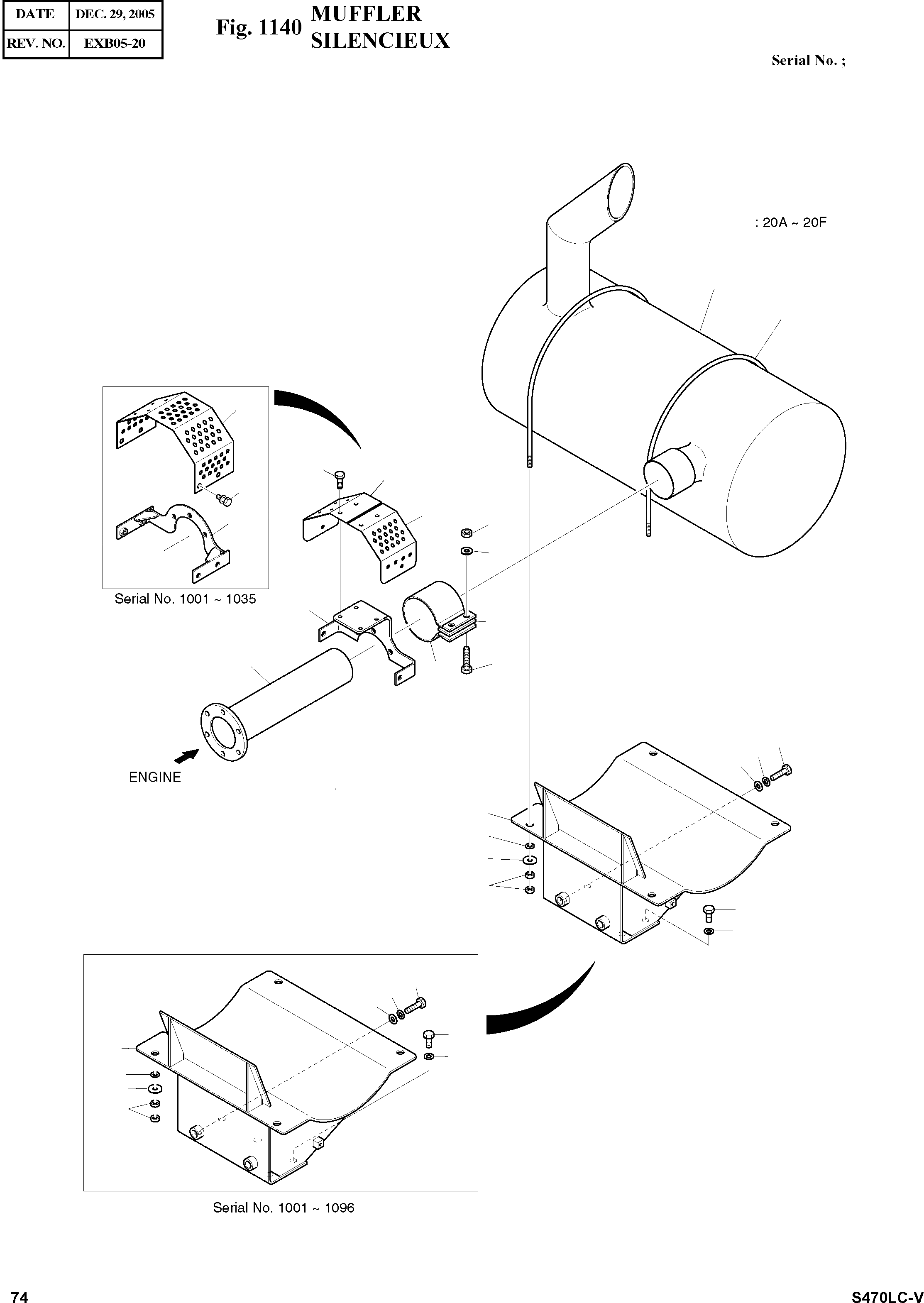 | DATE | DEC. 29, 2005 |
|---|---|
| REV. NO. | EXB05-20 |

Fig. 1140 MUFFLER SILENCIEUX

Serial No. ;

: 20A ~ 20F

Serial No. 1001 ~ 1035

ENGINE

Serial No. 1001 ~ 1096

74

S470LC-V