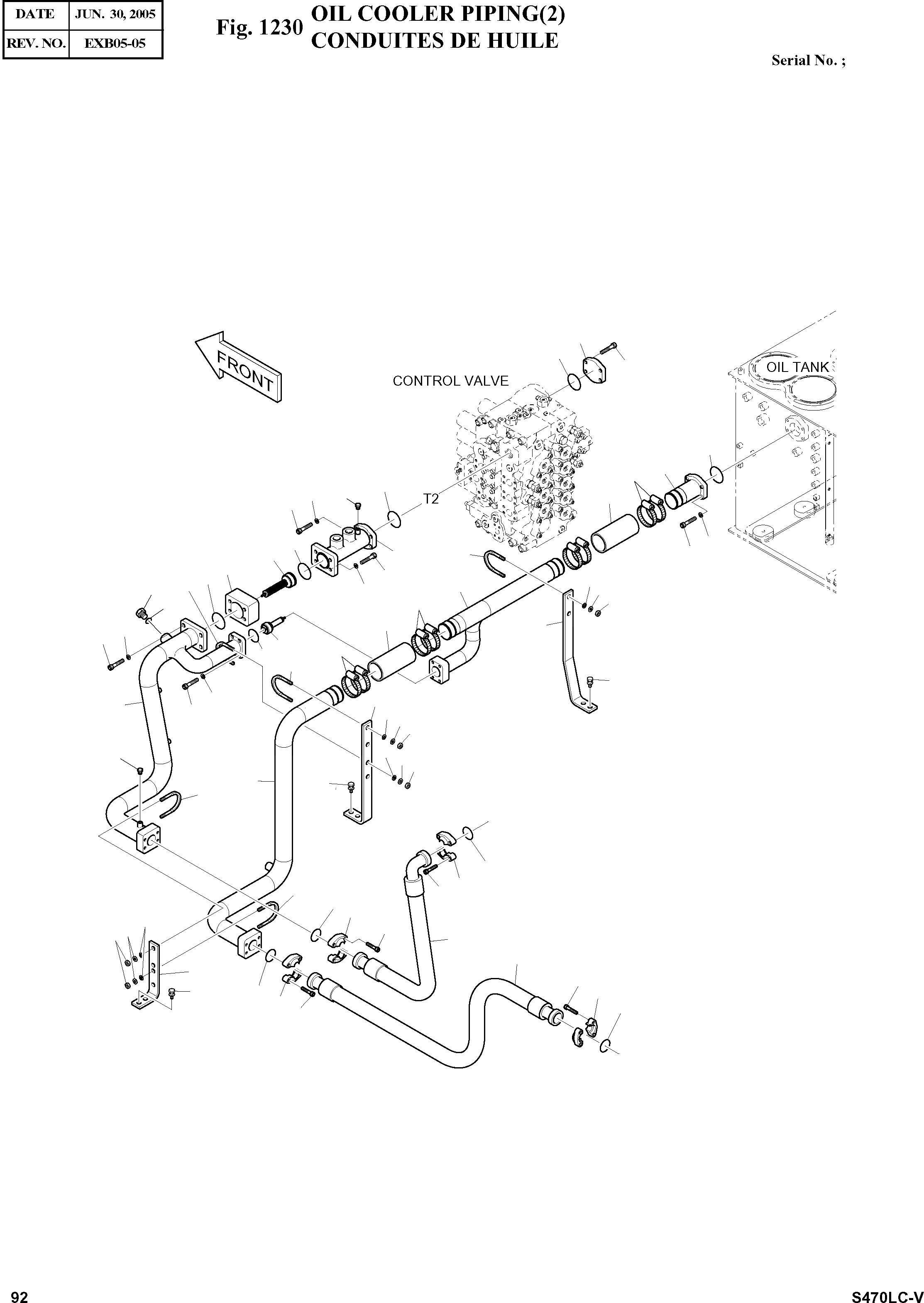 | DATE | JUN. 30, 2005 |
|---|---|
| REV. NO. | EXB05-05 |

Fig. 1230 OIL COOLER PIPING(2)
CONDUITES DE HUILE

Serial No. ;

FRONT

CONTROL VALVE

OIL TANK

T2

92

S470LC-V