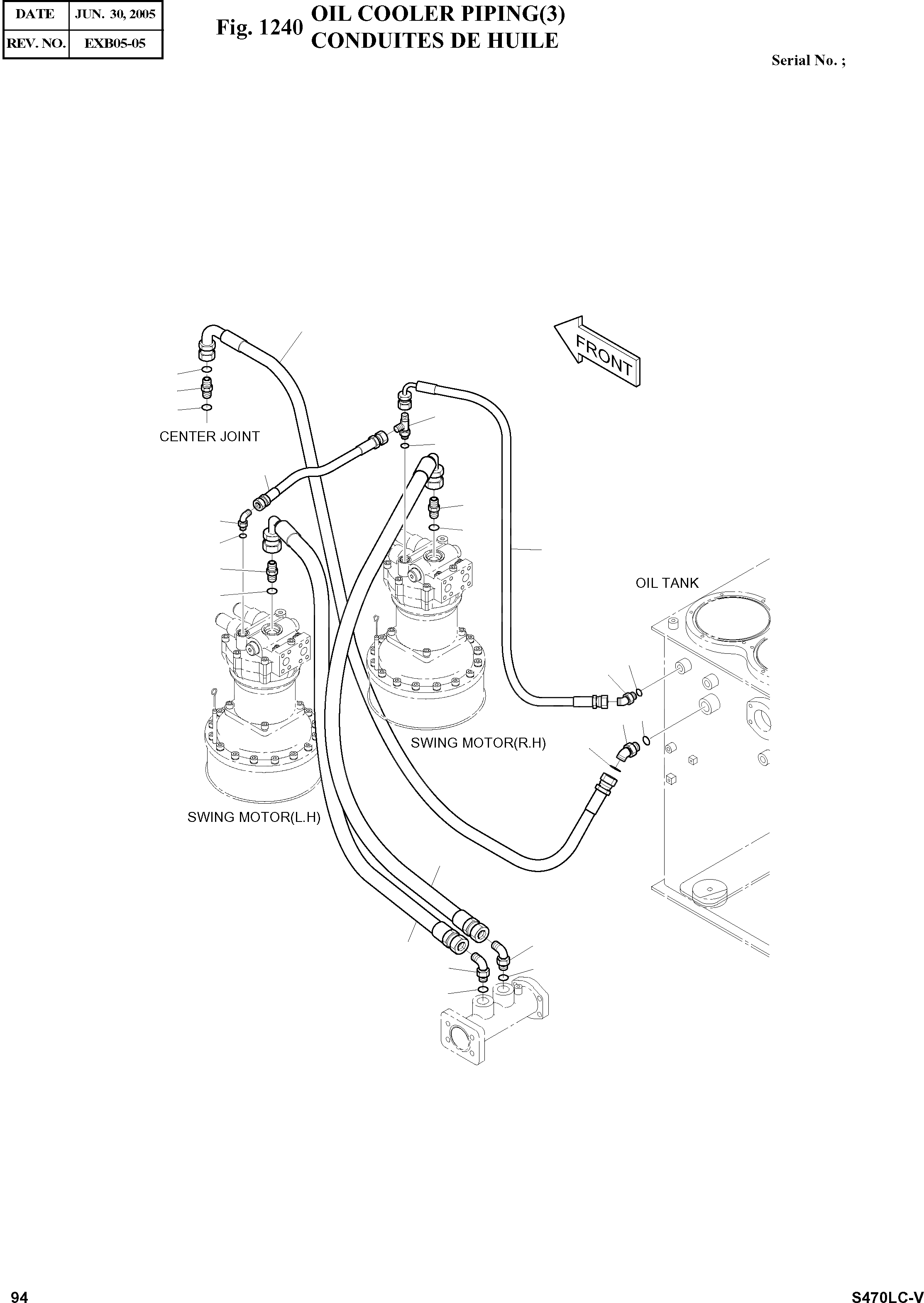 | DATE | JUN. 30, 2005 |
|---|---|
| REV. NO. | EXB05-05 |

Fig. 1240 OIL COOLER PIPING(3)
CONDUITES DE HUILE

Serial No. ;

FRONT

CENTER JOINT

OIL TANK

SWING MOTOR(R.H)

SWING MOTOR(L.H)

94

S470LC-V