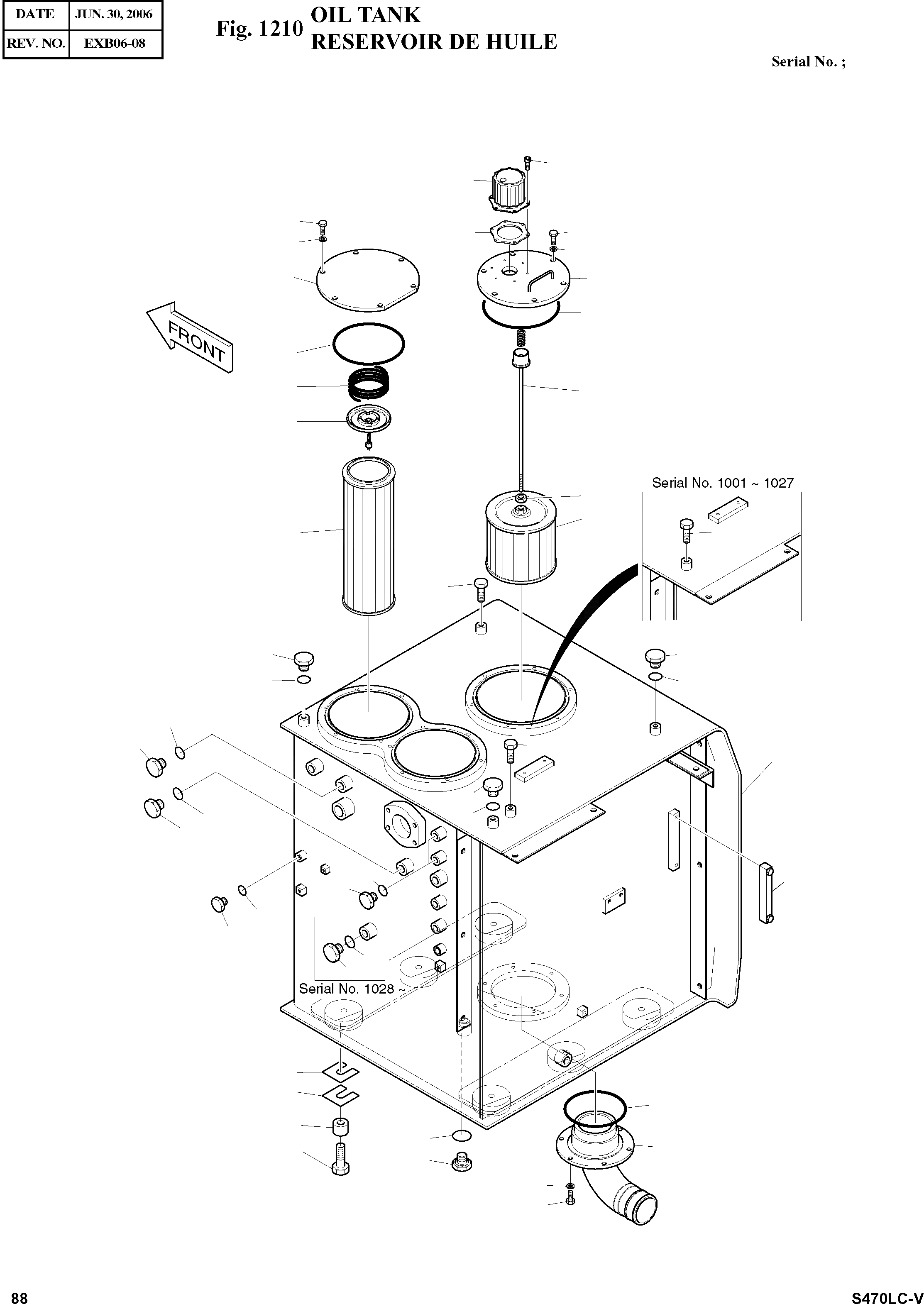 | DATE | JUN. 30, 2006 |
|---|---|
| REV. NO. | EXB06-08 |

Fig. 1210 OIL TANK
RESERVOIR DE HUILE

Serial No. ;

FRONT

Serial No. 1001 ~ 1027

Serial No. 1028 ~

88

S470LC-V