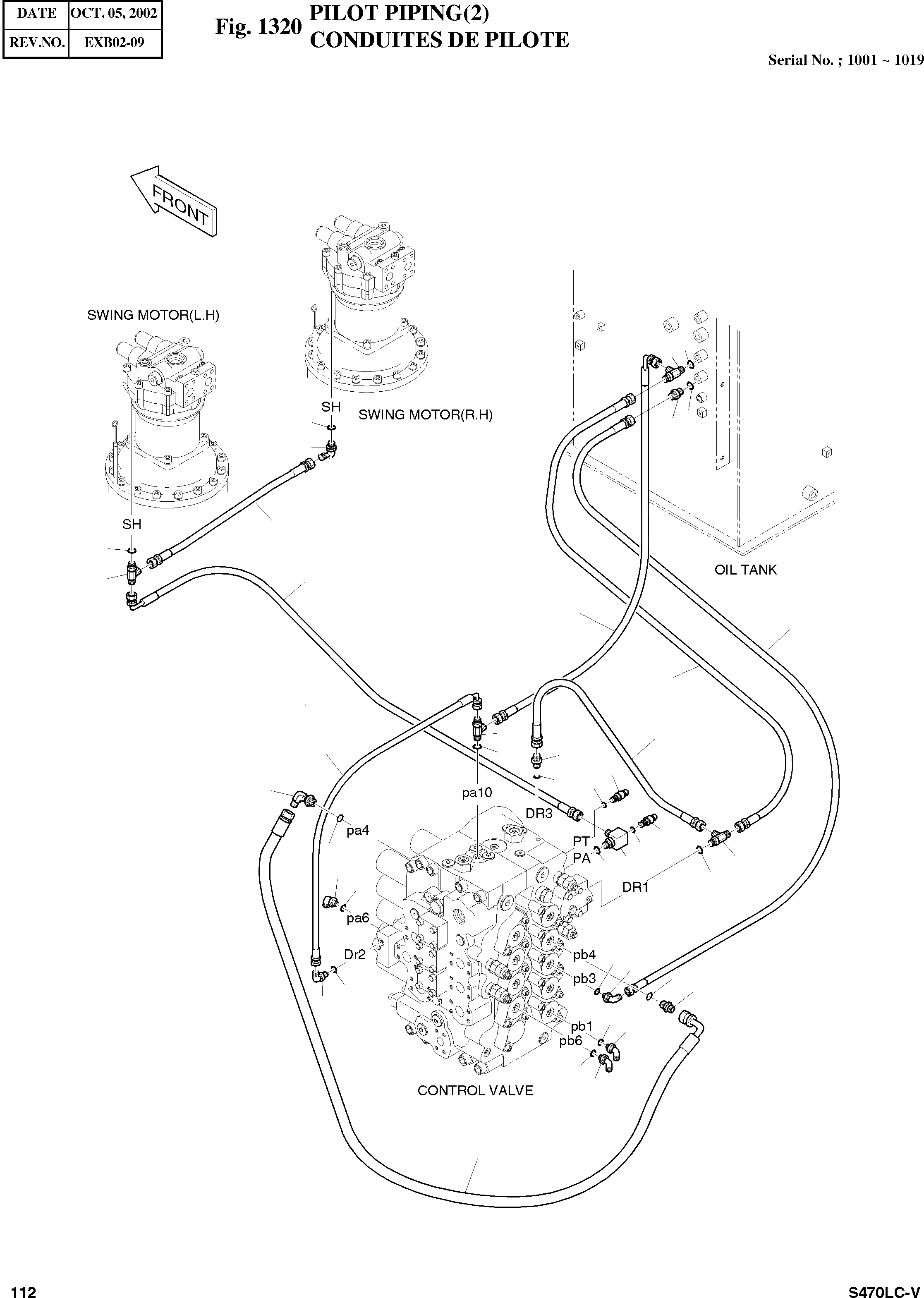 | DATE | OCT. 05, 2002 |
|---|---|
| REV.NO. | EXB02-09 |

Fig. 1320 PILOT PIPING(2)
CONDUITES DE PILOTE

Serial No. ; 1001 ~ 1019

FRONT

SWING MOTOR(L.H)

SH

SWING MOTOR(R.H)

SH

OIL TANK

pa10

DR3

pa4

PT

PA

DR1

pa6

Dr2

pb4

pb3

pb1

pb6

CONTROL VALVE

112

S470LC-V