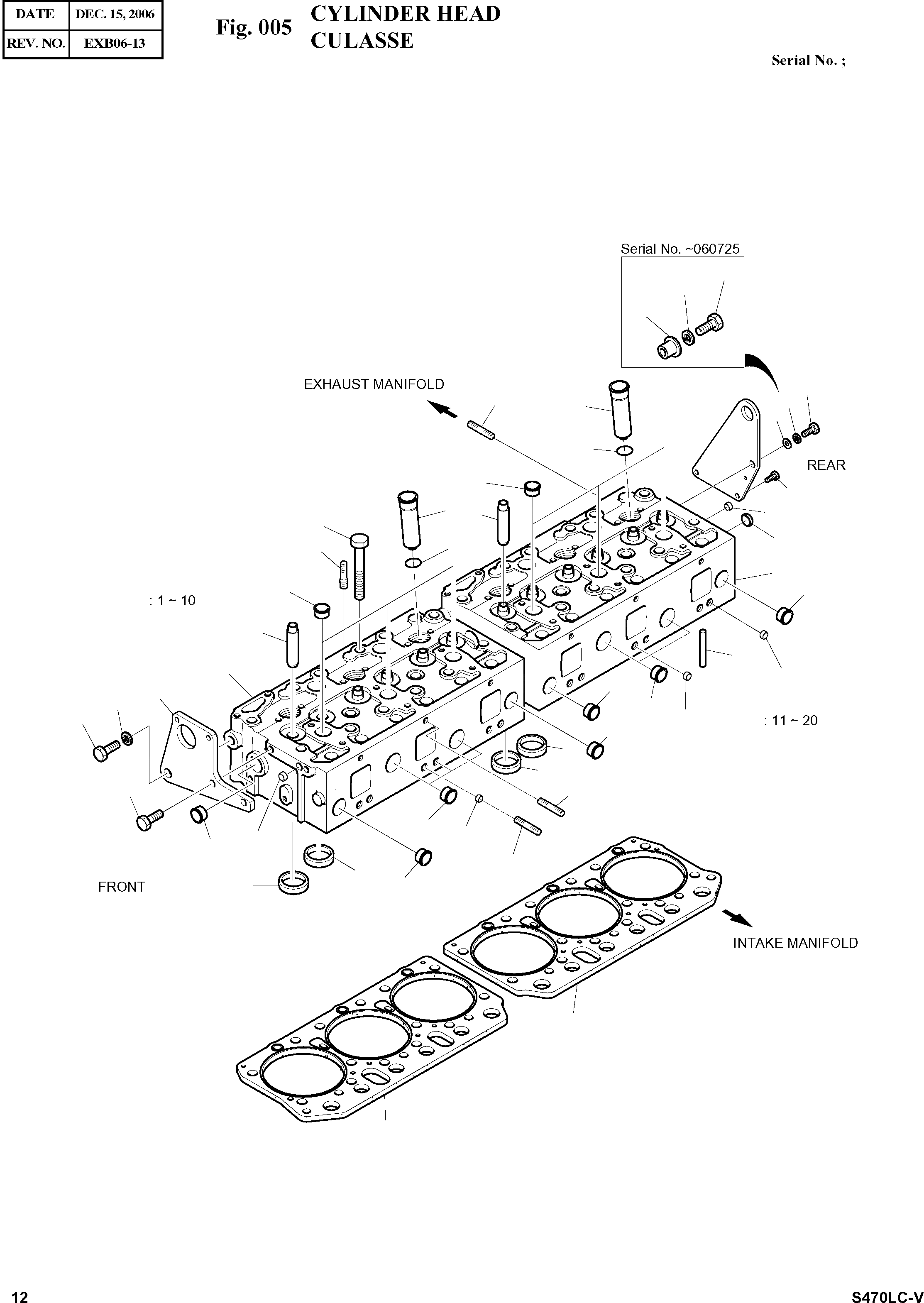 | DATE | DEC. 15, 2006 |
|---|---|
| REV. NO. | EXB06-13 |

Fig. 005 CYLINDER HEAD
CULASSE

Serial No. ;

Serial No. ~060725

EXHAUST MANIFOLD

REAR

: 1 ~ 10

: 11 ~ 20

FRONT

INTAKE MANIFOLD

12

S470LC-V