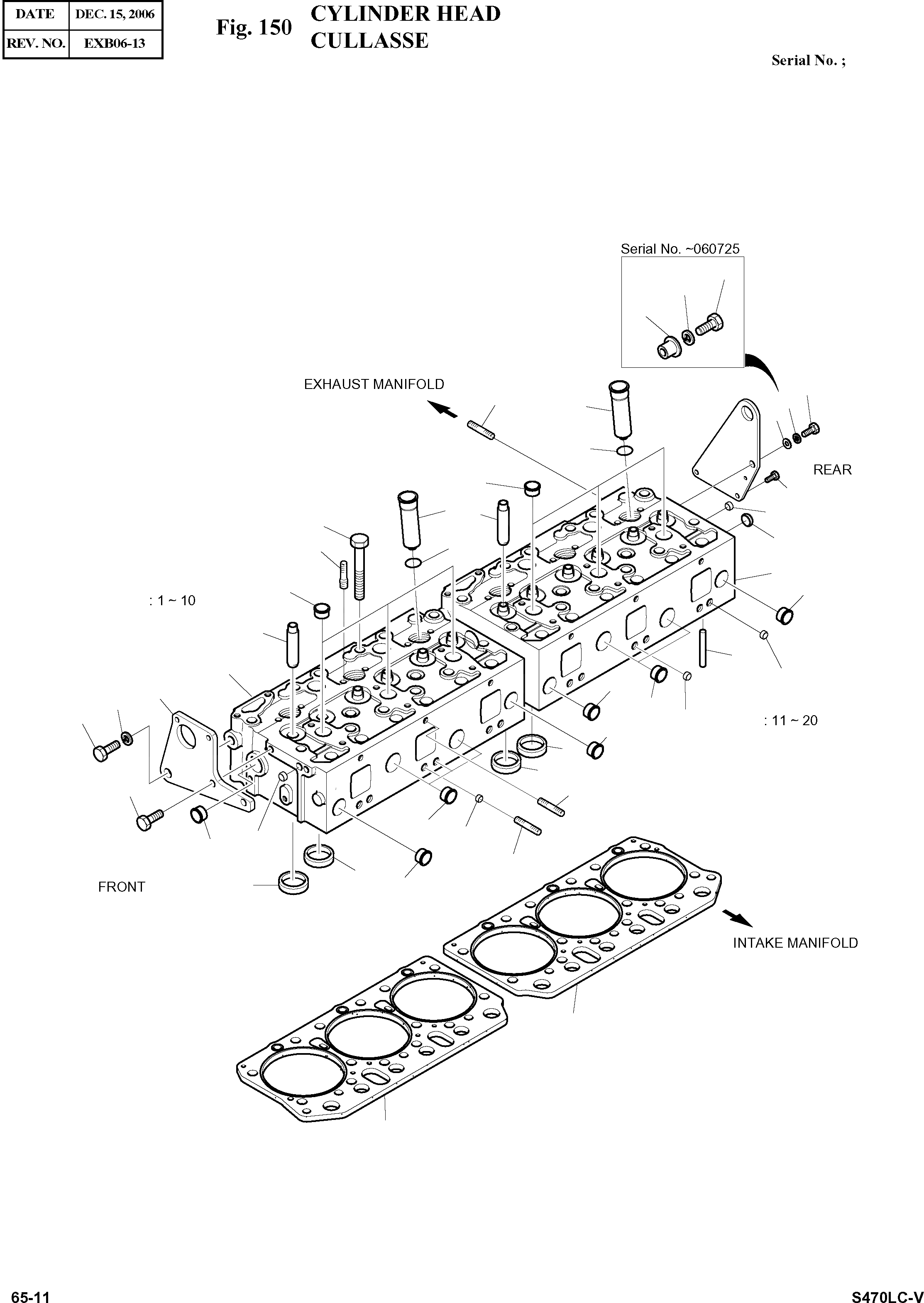 | DATE | DEC. 15, 2006 |
|---|---|
| REV. NO. | EXB06-13 |

Fig. 150 CYLINDER HEAD
CULLASSE

Serial No. ;

Serial No. ~060725

EXHAUST MANIFOLD

REAR

: 1 ~ 10

: 11 ~ 20

FRONT

INTAKE MANIFOLD

65-11

S470LC-V