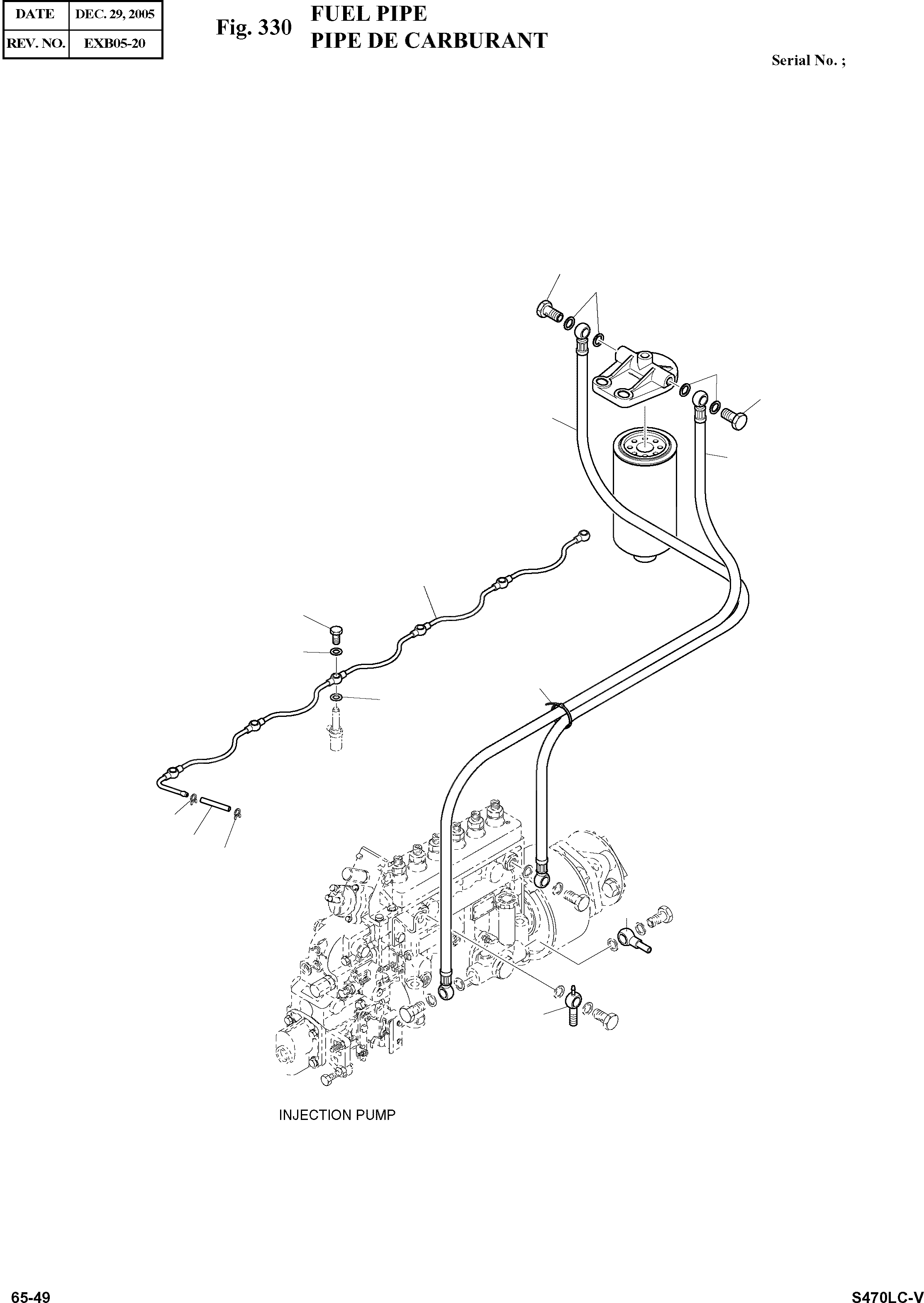 | DATE | DEC. 29, 2005 |
|---|---|
| REV. NO. | EXB05-20 |

Fig. 330 FUEL PIPE
PIPE DE CARBURANT

Serial No. ;

INJECTION PUMP

65-49

S470LC-V