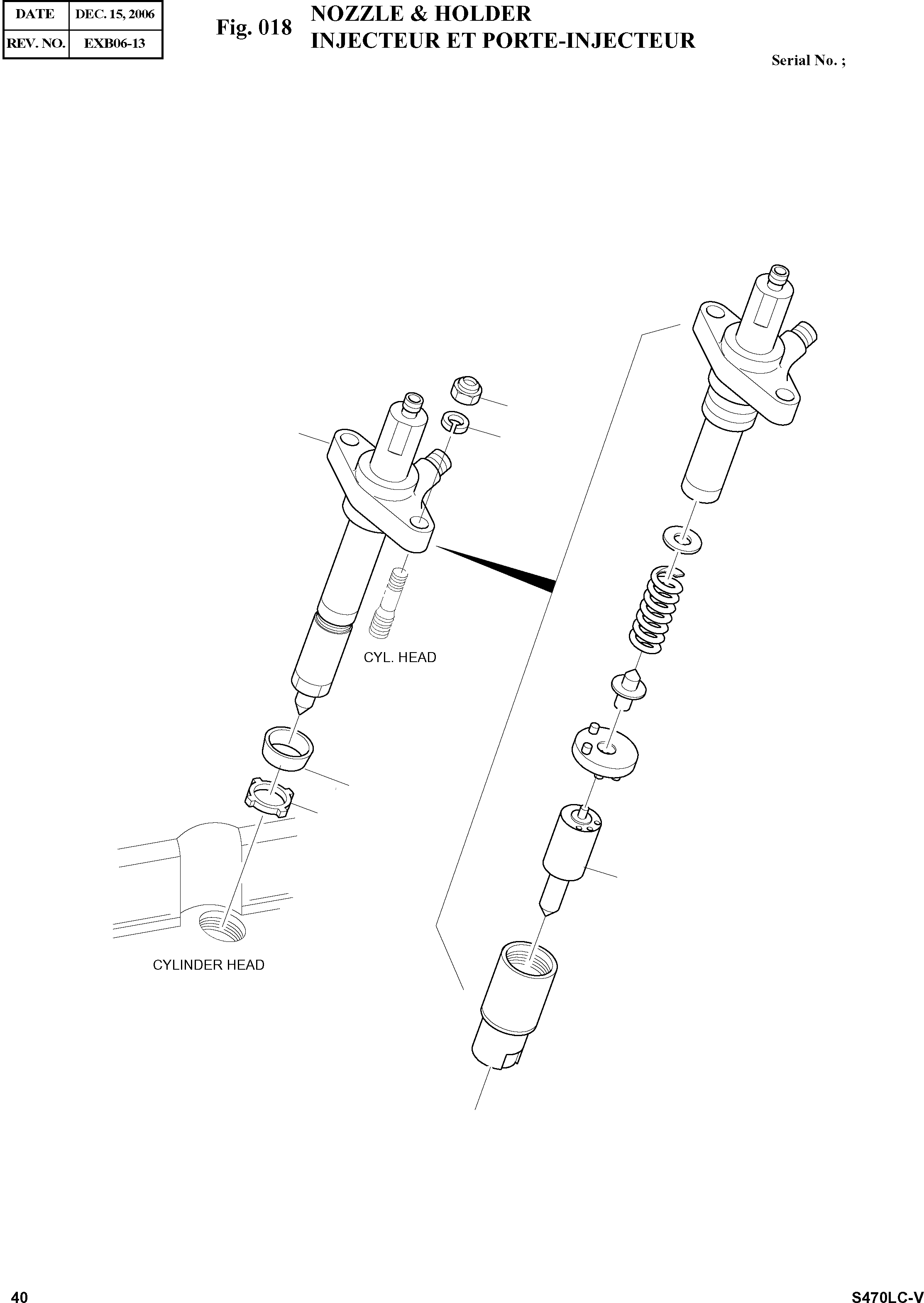 | DATE | DEC. 15, 2006 |
|---|---|
| REV. NO. | EXB06-13 |

Fig. 018 NOZZLE & HOLDER
INJECTEUR ET PORTE-INJECTEUR

Serial No. ;

CYL. HEAD

CYLINDER HEAD

40

S470LC-V