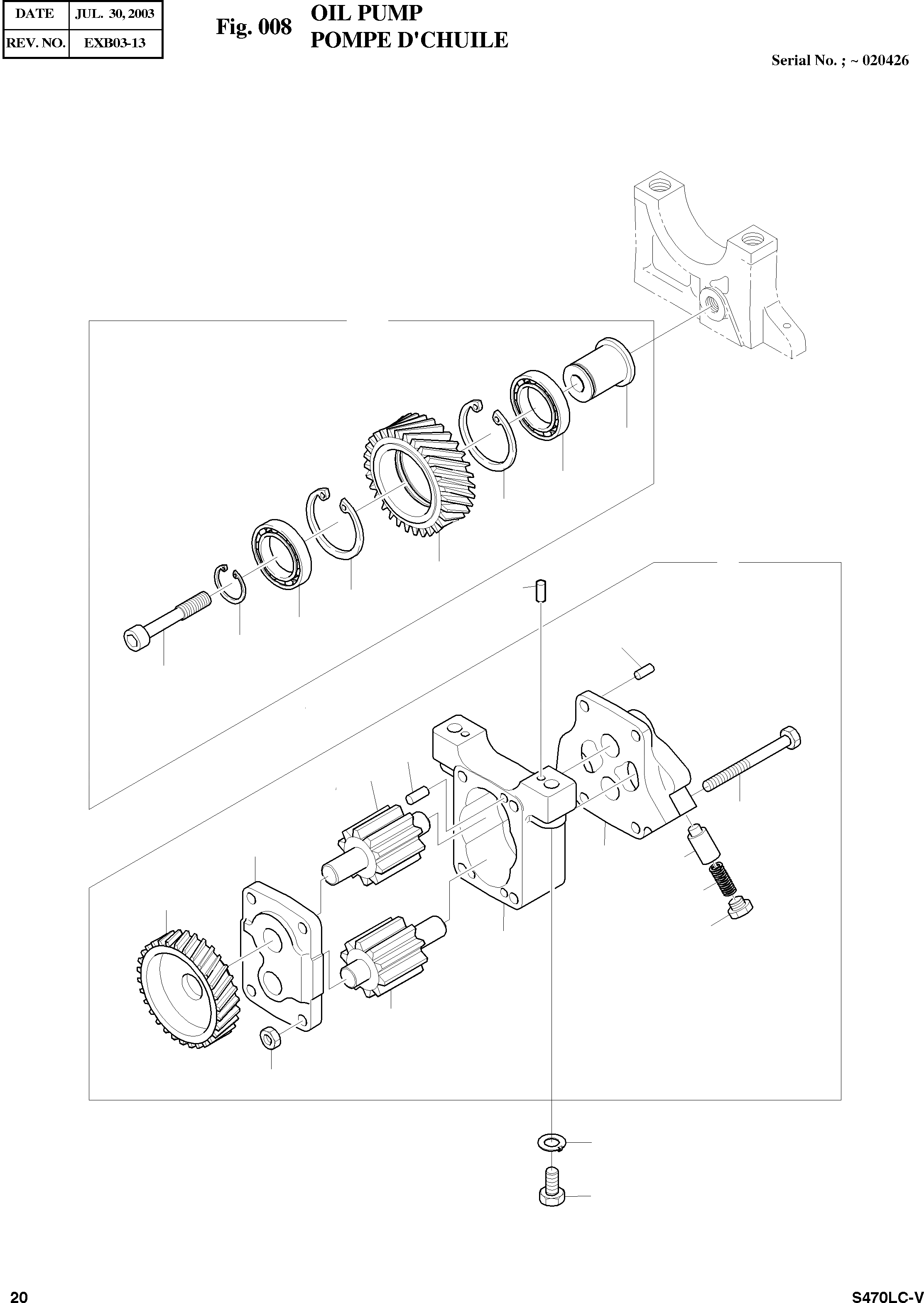 | DATE | JUL. 30, 2003 |
|---|---|
| REV. NO. | EXB03-13 |

Fig. 008 OIL PUMP
POMPE D'CHUILE

Serial No. ; ~ 020426

20

S470LC-V