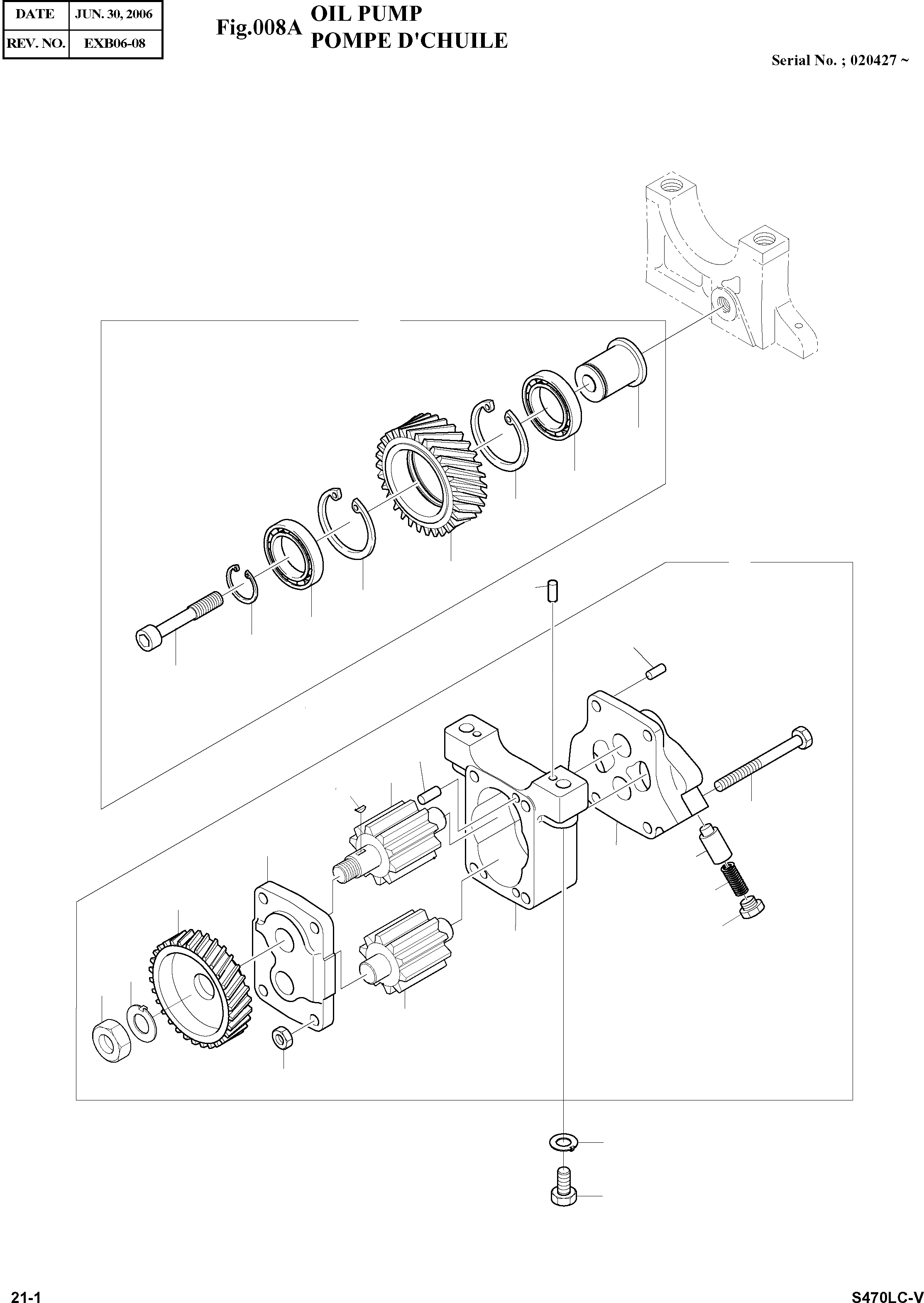 | DATE | JUN. 30, 2006 |
|---|---|
| REV. NO. | EXB06-08 |

Fig.008A OIL PUMP
POMPE D'CHUILE

Serial No. ; 020427 ~

21-1

S470LC-V