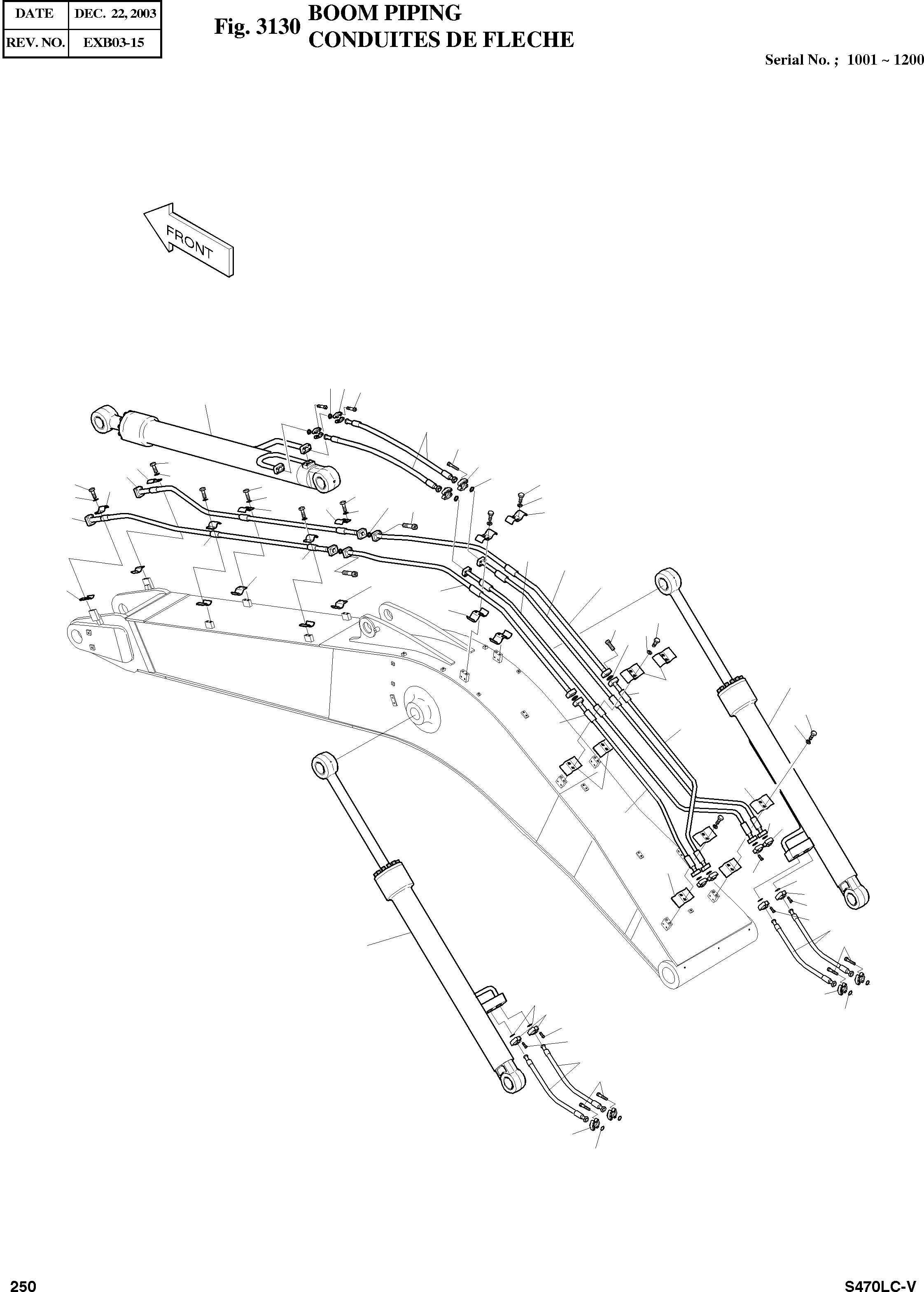 | DATE | DEC. 22, 2003 |
|---|---|
| REV. NO. | EXB03-15 |

Fig. 3130 BOOM PIPING
CONDUITES DE FLECHE

Serial No. ; 1001 ~ 1200

FRONT

250

S470LC-V