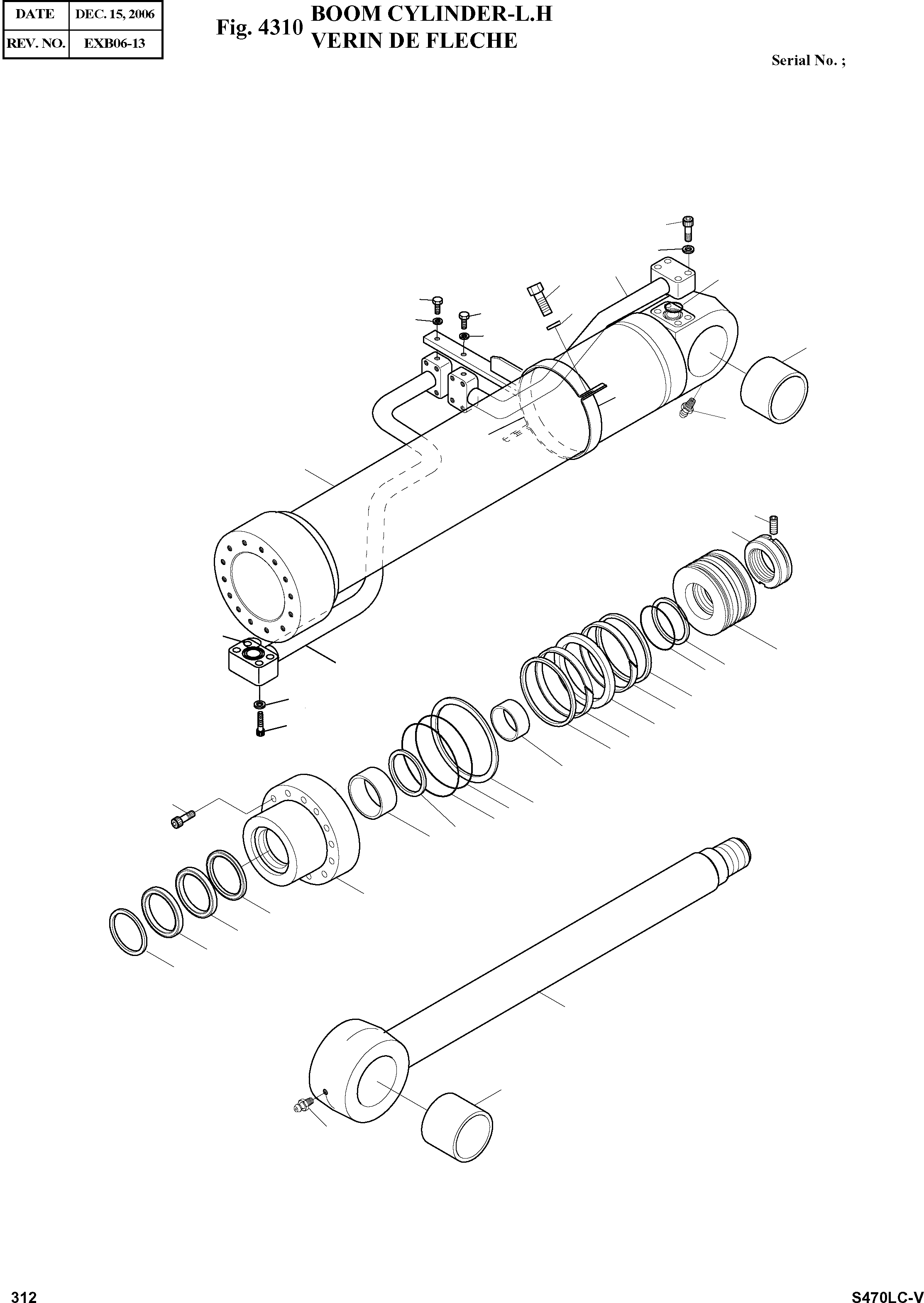 | DATE | DEC. 15, 2006 |
|---|---|
| REV. NO. | EXB06-13 |

Fig. 4310 BOOM CYLINDER-L.H VERIN DE FLECHE

Serial No. ;

312

S470LC-V