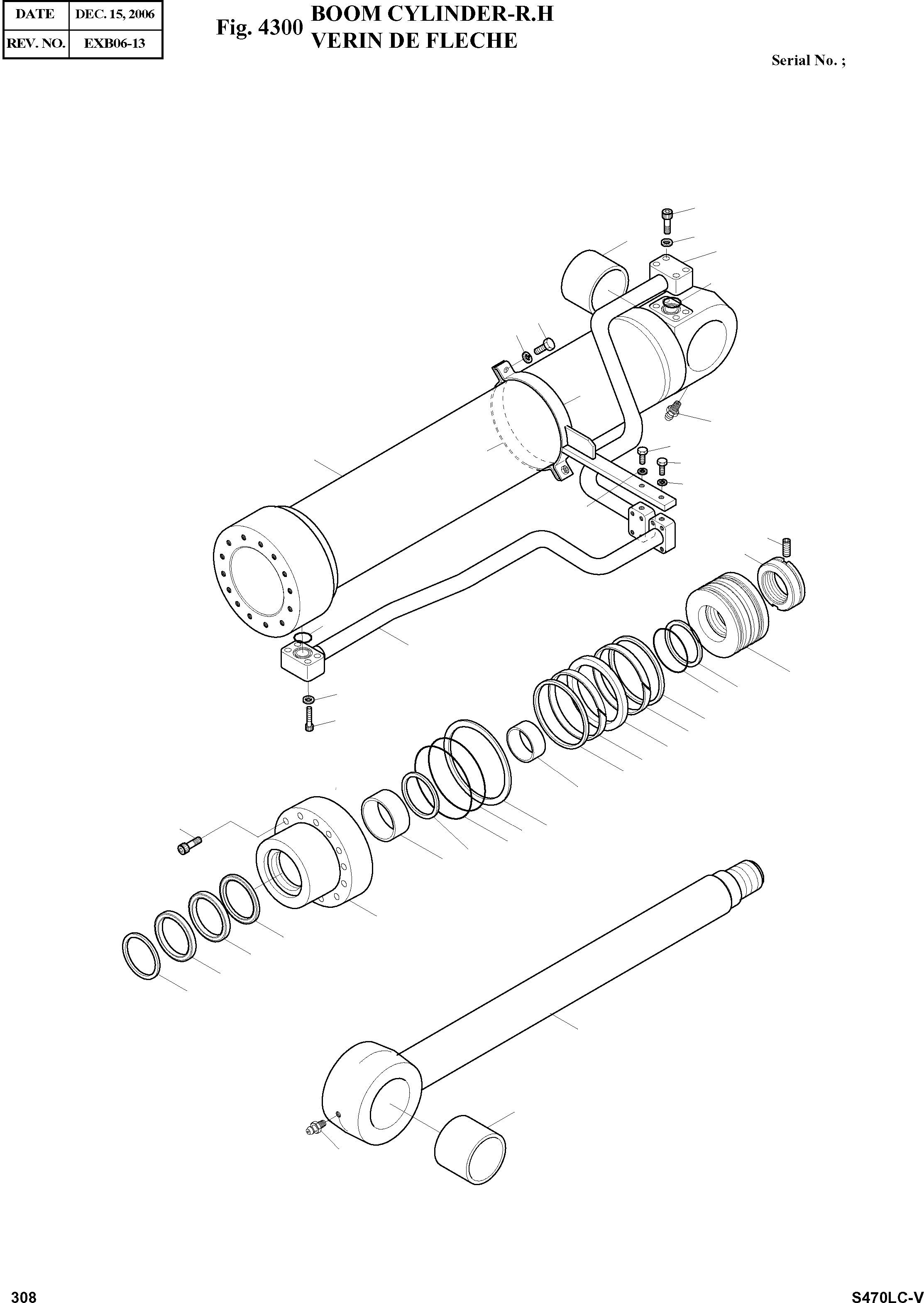 | DATE | DEC. 15, 2006 |
|---|---|
| REV. NO. | EXB06-13 |

Fig. 4300 BOOM CYLINDER-R.H
VERIN DE FLECHE

Serial No. ;

308

S470LC-V