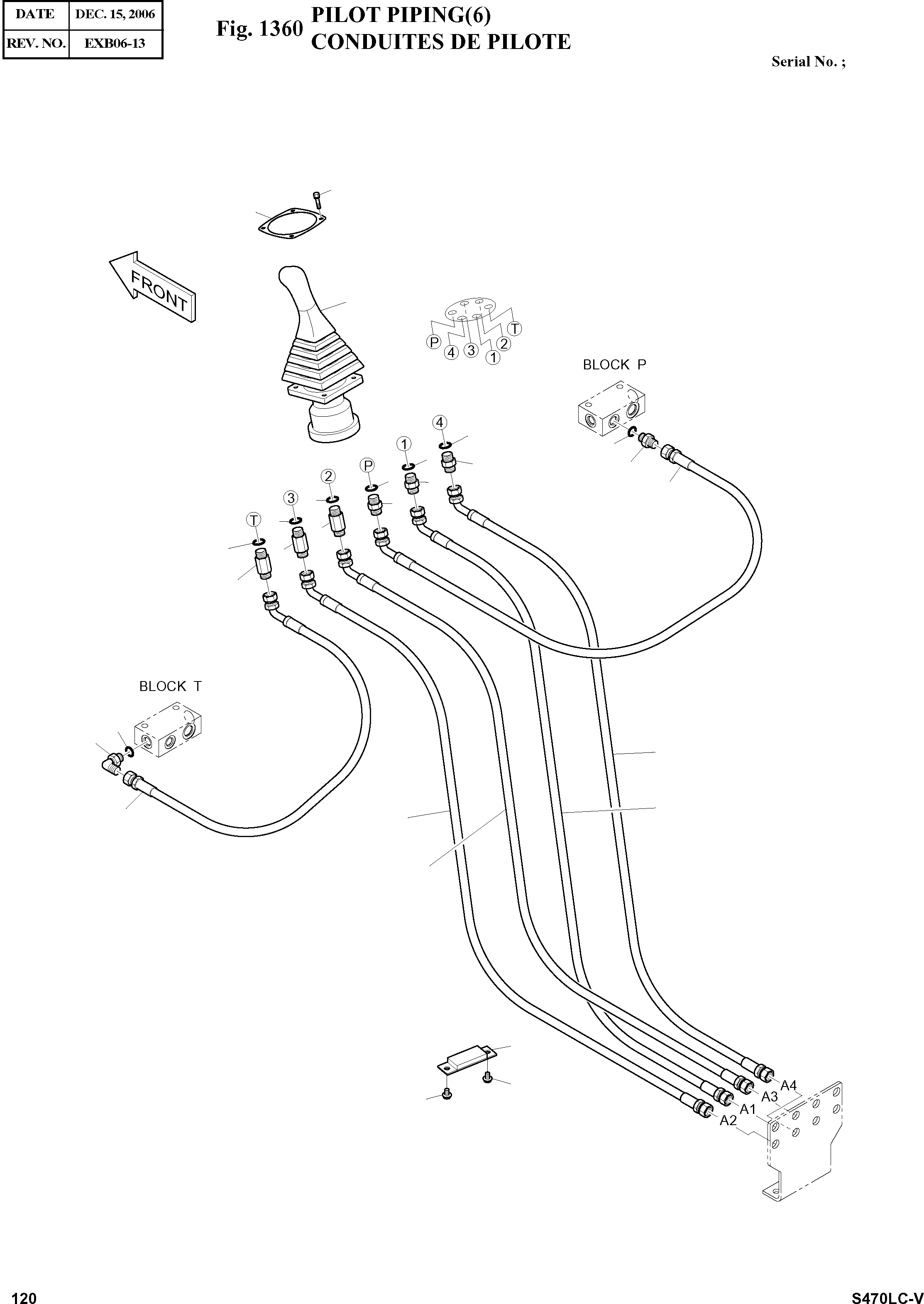 | DATE | DEC. 15, 2006 |
|---|---|
| REV. NO. | EXB06-13 |

Fig. 1360 PILOT PIPING(6)
CONDUITES DE PILOTE

Serial No. ;

FRONT

P 4 3 1 2 T

BLOCK P

4

1

P

2

3

T

BLOCK T

A4
A3
A1
A2

120

S470LC-V