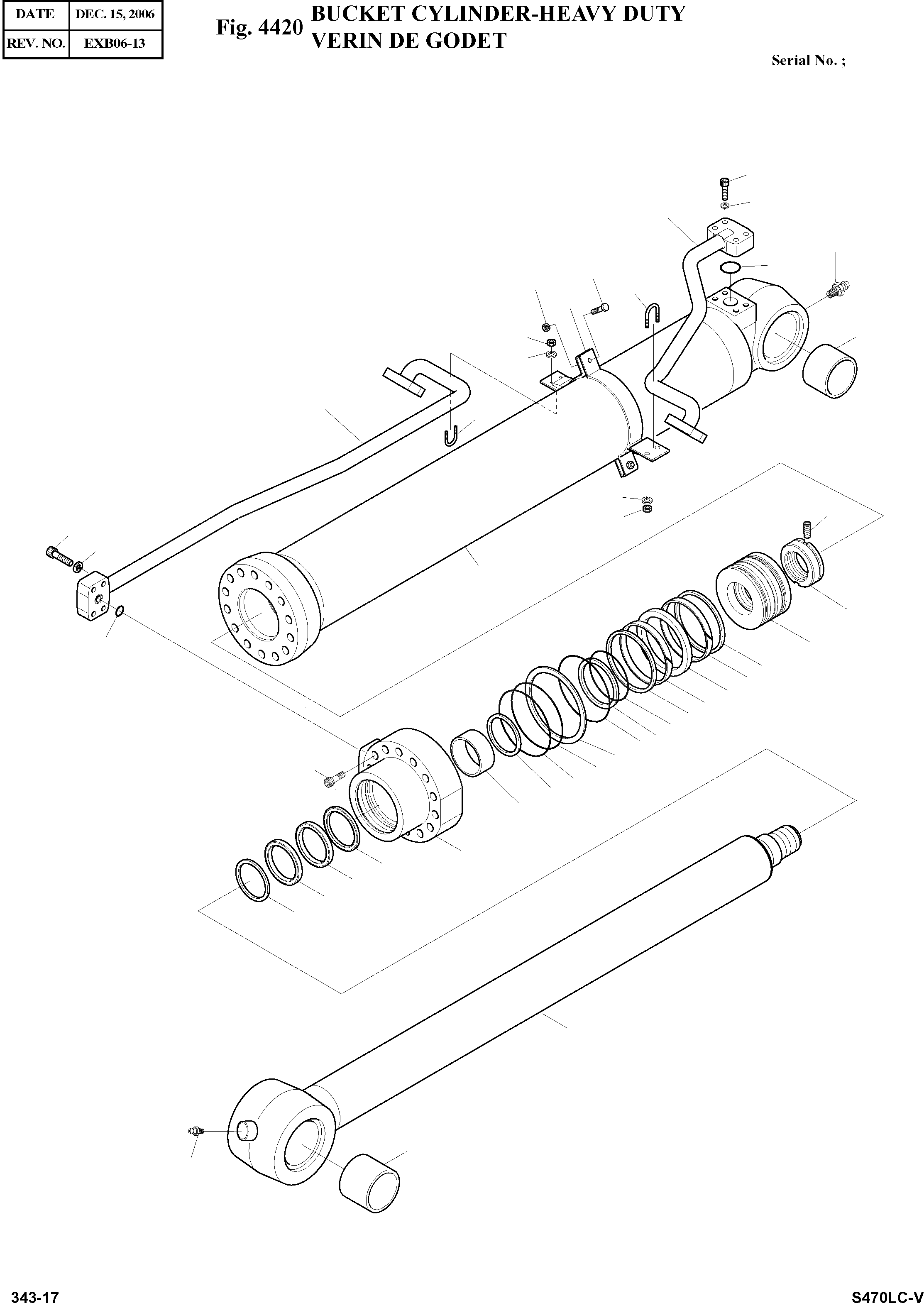 | DATE | DEC. 15, 2006 |
|---|---|
| REV. NO. | EXB06-13 |

Fig. 4420 BUCKET CYLINDER-HEAVY DUTY
VERIN DE GODET

Serial No. ;

343-17

S470LC-V