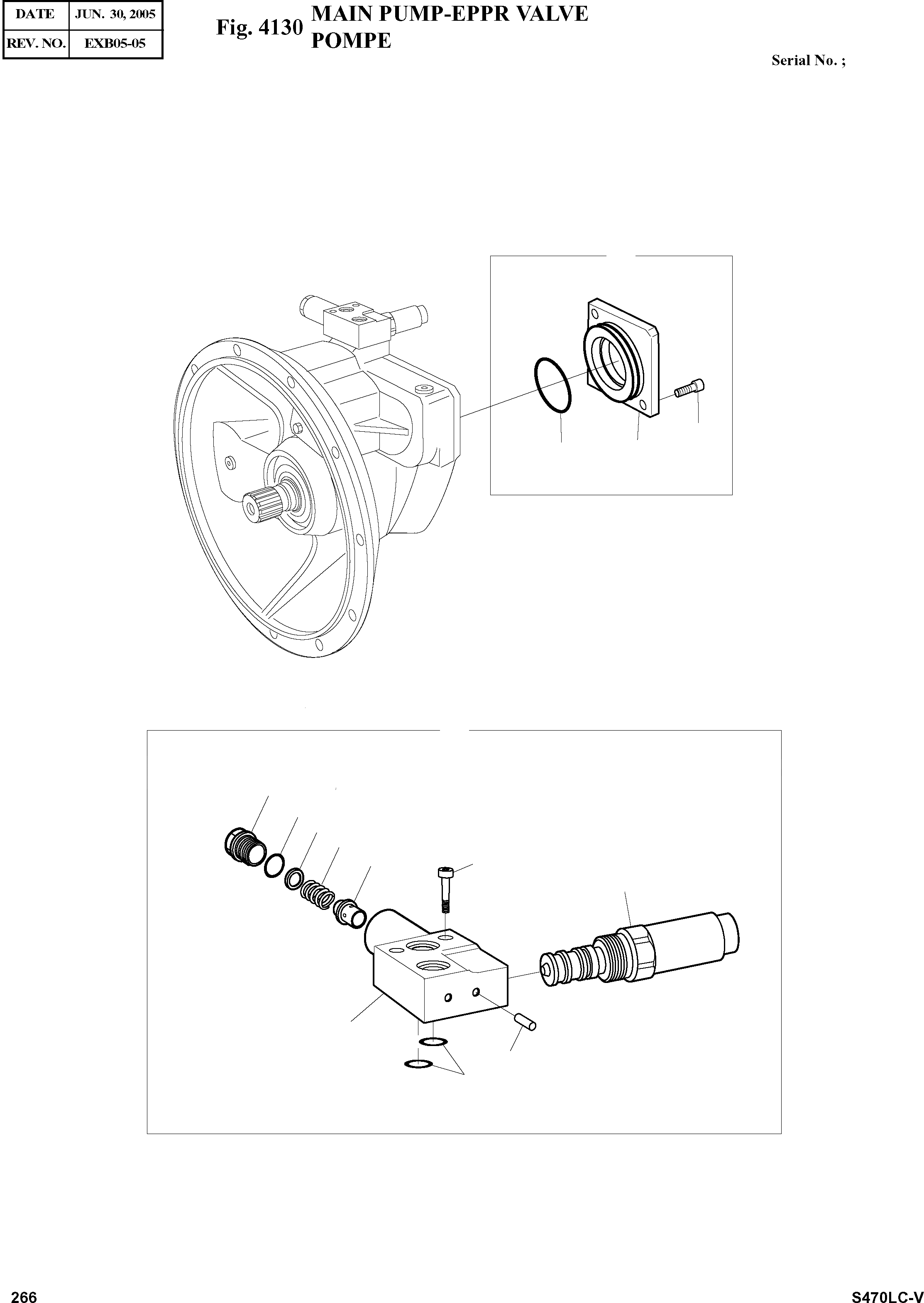 | DATE | JUN. 30, 2005 |
|---|---|
| REV. NO. | EXB05-05 |

Fig. 4130 MAIN PUMP-EPPR VALVE
POMPE

Serial No. ;

266

S470LC-V