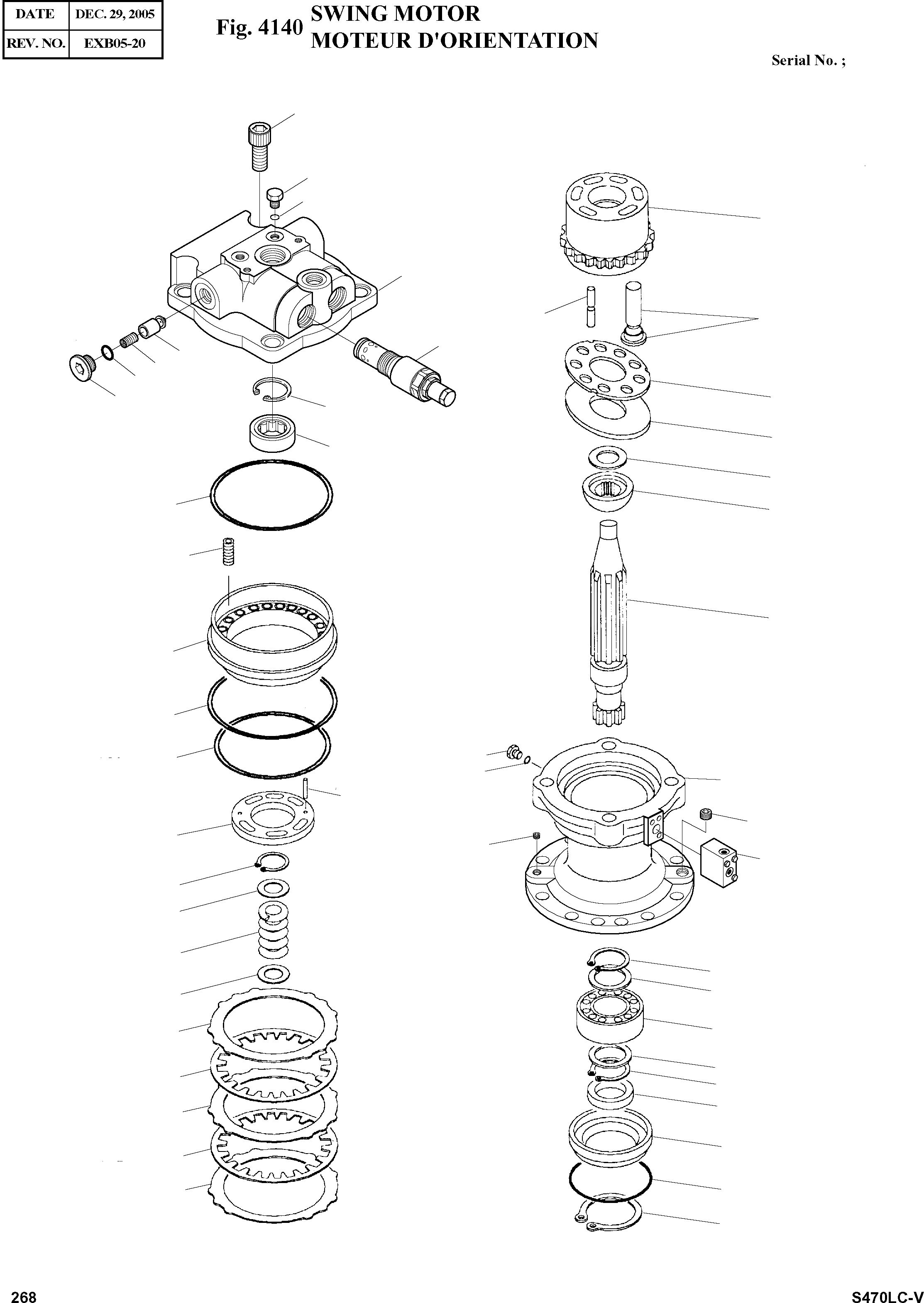 | DATE | DEC. 29, 2005 |
|---|---|
| REV. NO. | EXB05-20 |

Fig. 4140 SWING MOTOR
MOTEUR D'ORIENTATION

Serial No. ;

268

S470LC-V