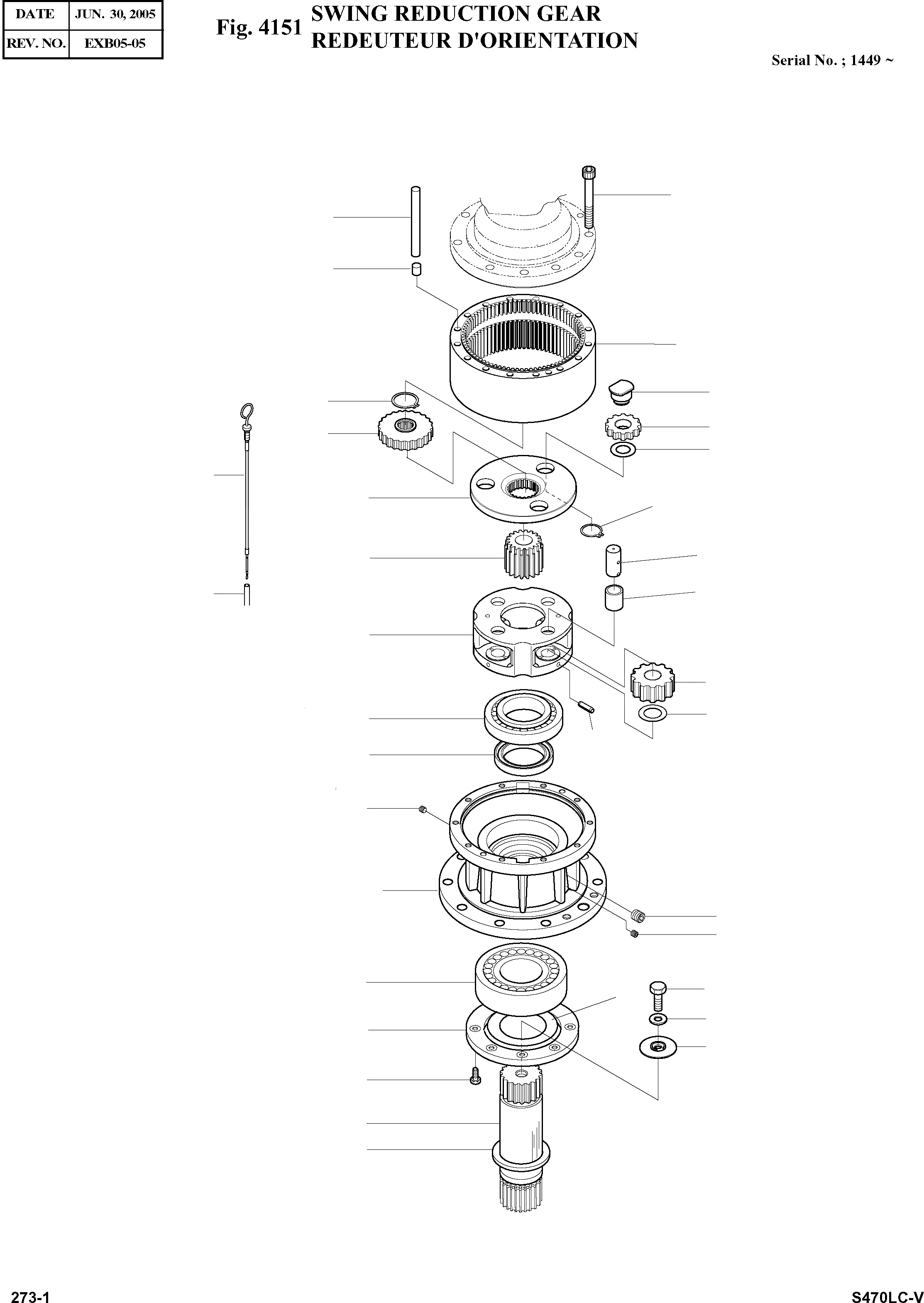 | DATE | JUN. 30, 2005 |
|---|---|
| REV. NO. | EXB05-05 |

Fig. 4151 SWING REDUCTION GEAR
REDEUTEUR D'ORIENTATION

Serial No. ; 1449 ~

273-1

S470LC-V