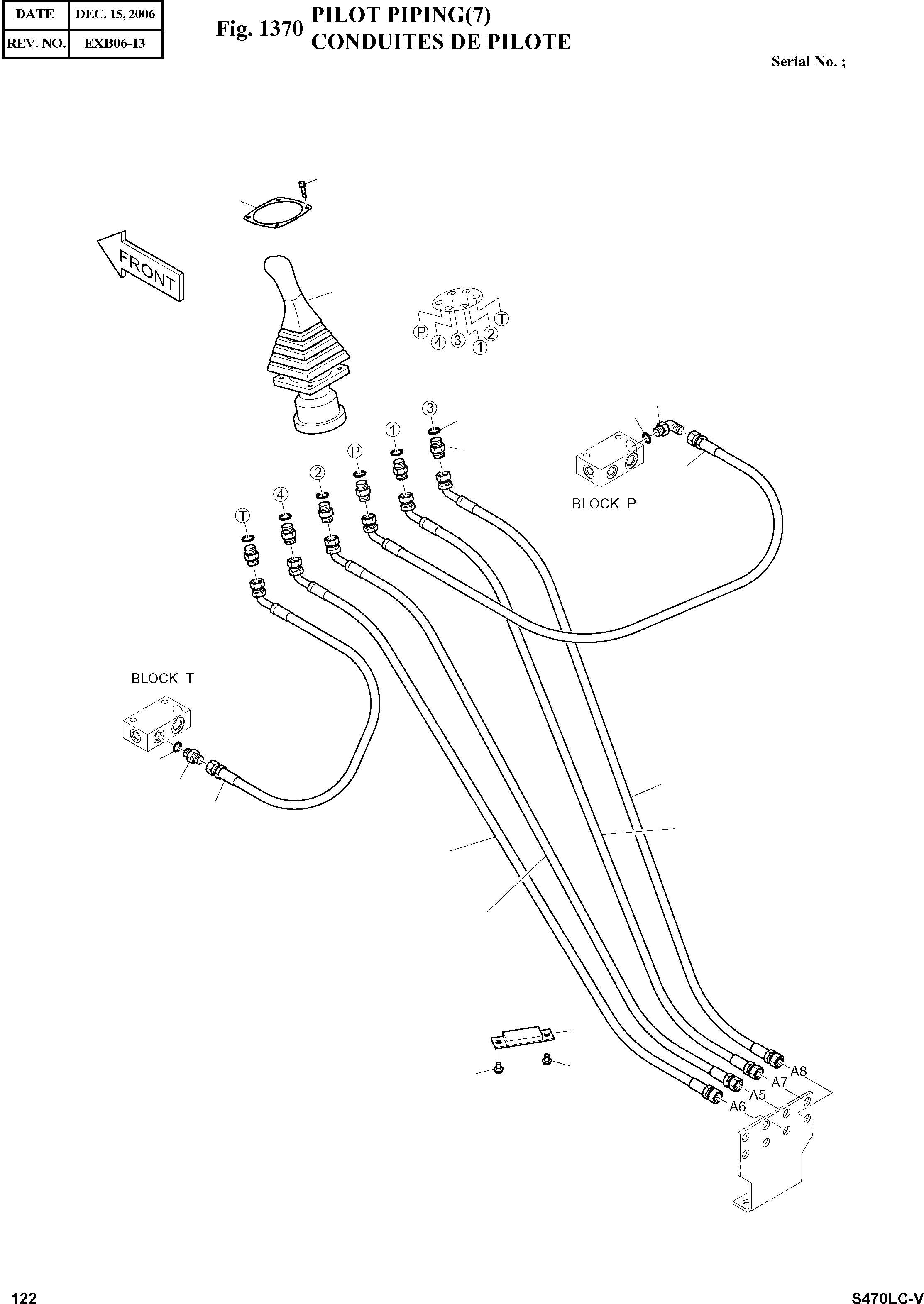 | DATE | DEC. 15, 2006 |
|---|---|
| REV. NO. | EXB06-13 |

Fig. 1370 PILOT PIPING(7)
CONDUITES DE PILOTE

Serial No. ;

FRONT

P 4 3 1 2 T

3
1
P
2
4
T

BLOCK P

BLOCK T

A8
A7
A5
A6

122

S470LC-V